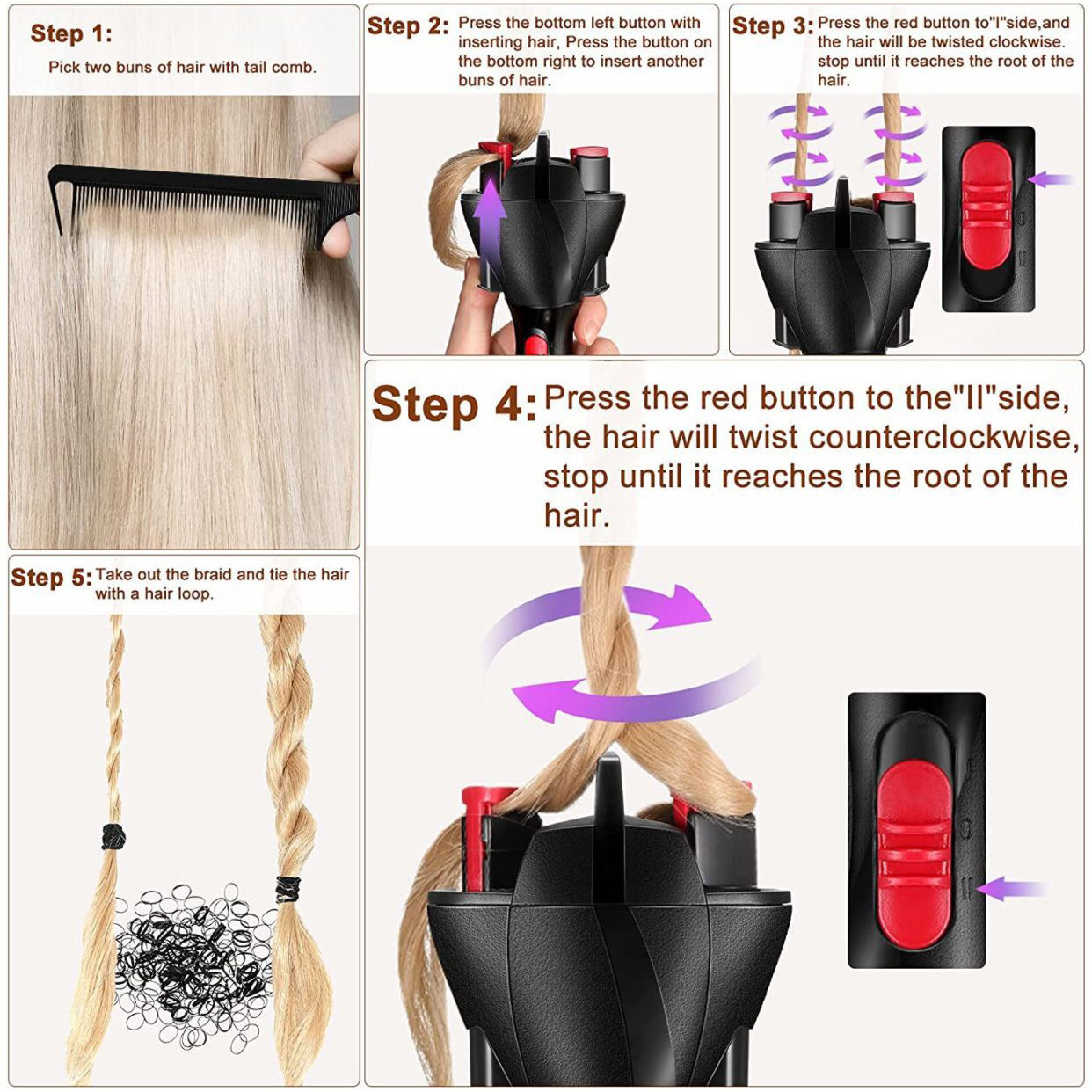 Step 1:
Pick two buns of hair with tail comb.

Step 2: Press the bottom left button with inserting hair, Press the button on the bottom right to insert another buns of hair.

Step 3: Press the red button to"I"side,and the hair will be twisted clockwise. stop until it reaches the root of the hair.

Step 4: Press the red button to the"II"side, the hair will twist counterclockwise, stop until it reaches the root of the hair.

Step 5: Take out the braid and tie the hair with a hair loop.