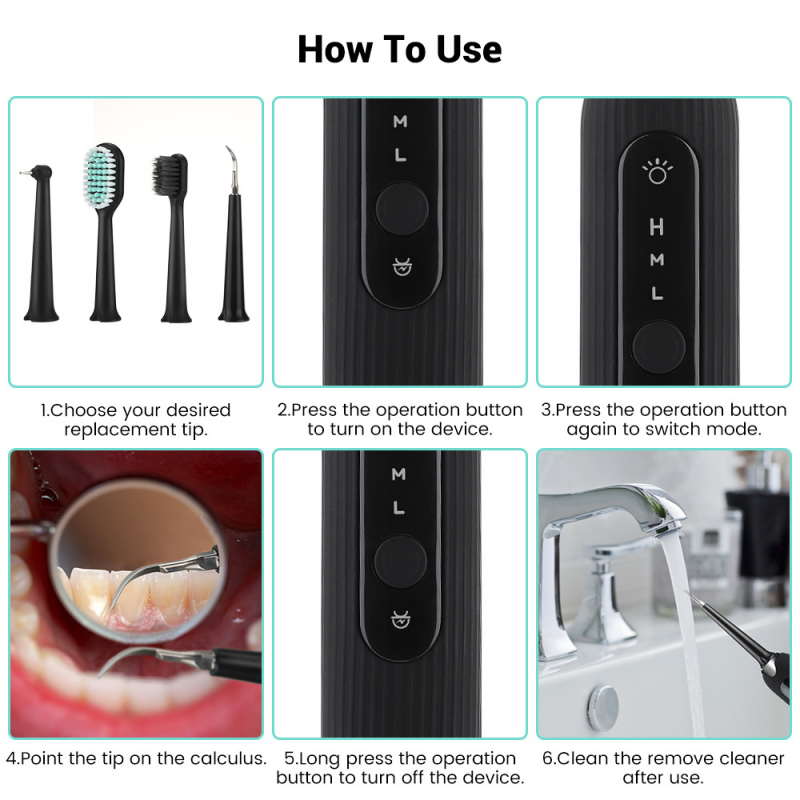 How To Use

M
L

H
M
L

1.Choose your desired replacement tip.

2.Press the operation button to turn on the device.

3.Press the operation button again to switch mode.

M
L

4.Point the tip on the calculus.

5.Long press the operation button to turn off the device.

6.Clean the remove cleaner after use.