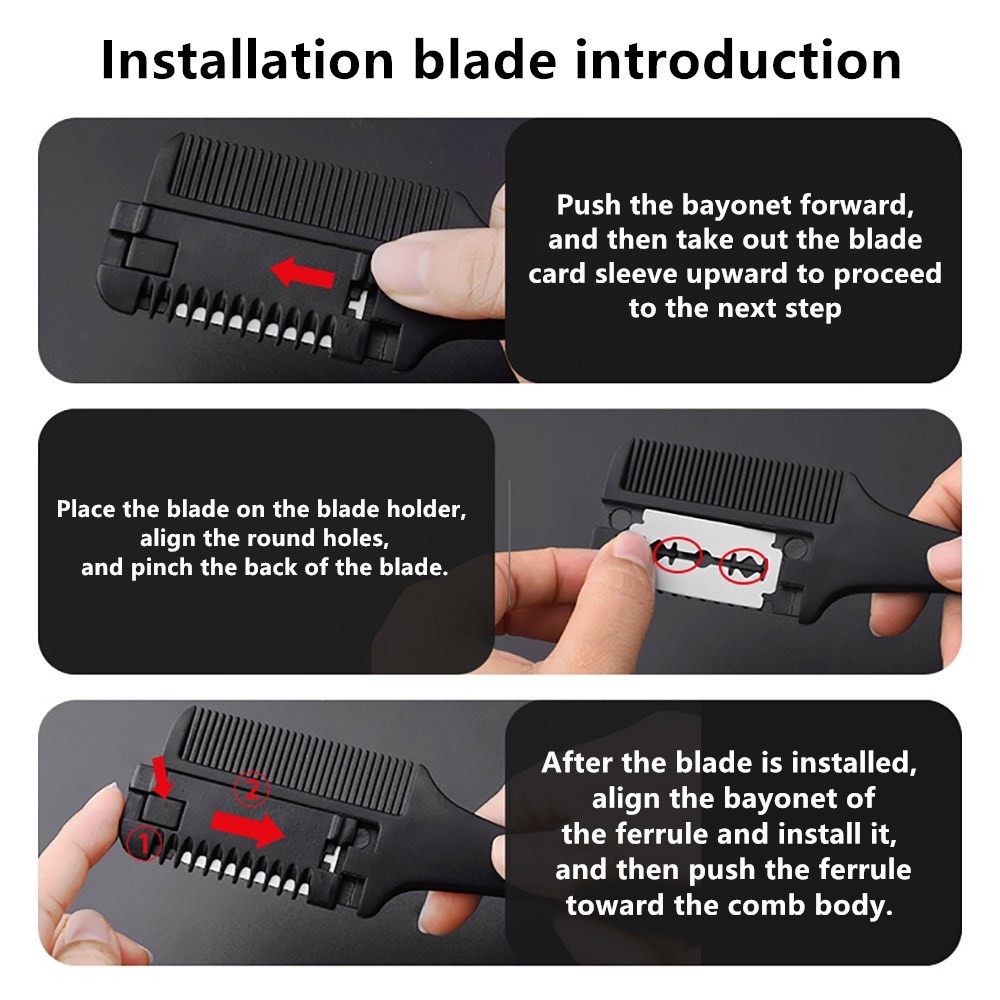 Installation blade introduction

Push the bayonet forward, and then take out the blade card sleeve upward to proceed to the next step

Place the blade on the blade holder, align the round holes, and pinch the back of the blade.

②
①

After the blade is installed, align the bayonet of the ferrule and install it, and then push the ferrule toward the comb body.