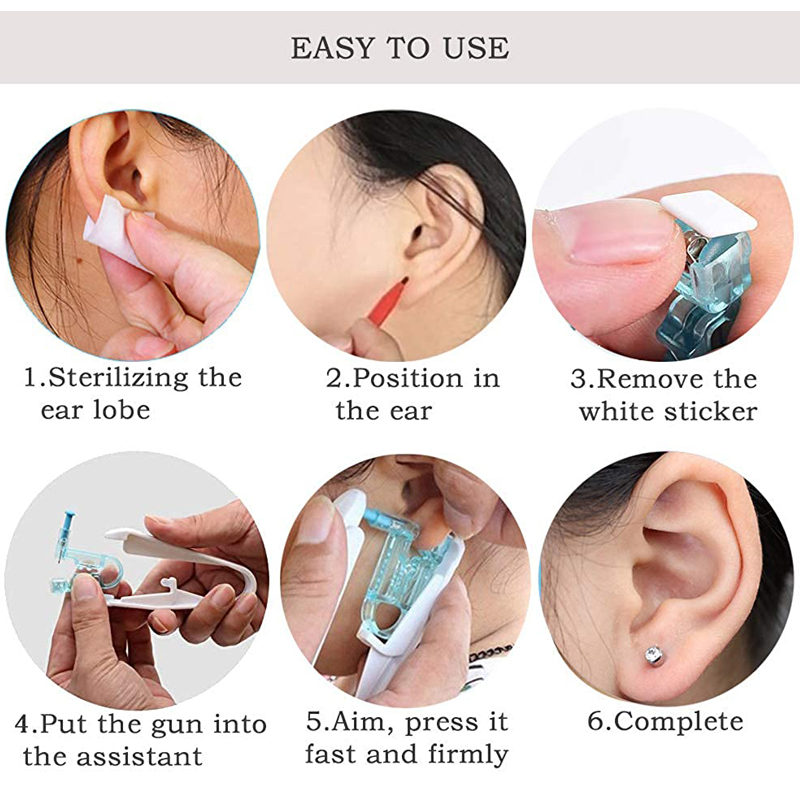 EASY TO USE

1.Sterilizing the ear lobe

2.Position in the ear

3.Remove the white sticker

4.Put the gun into the assistant

5.Aim, press it fast and firmly

6.Complete