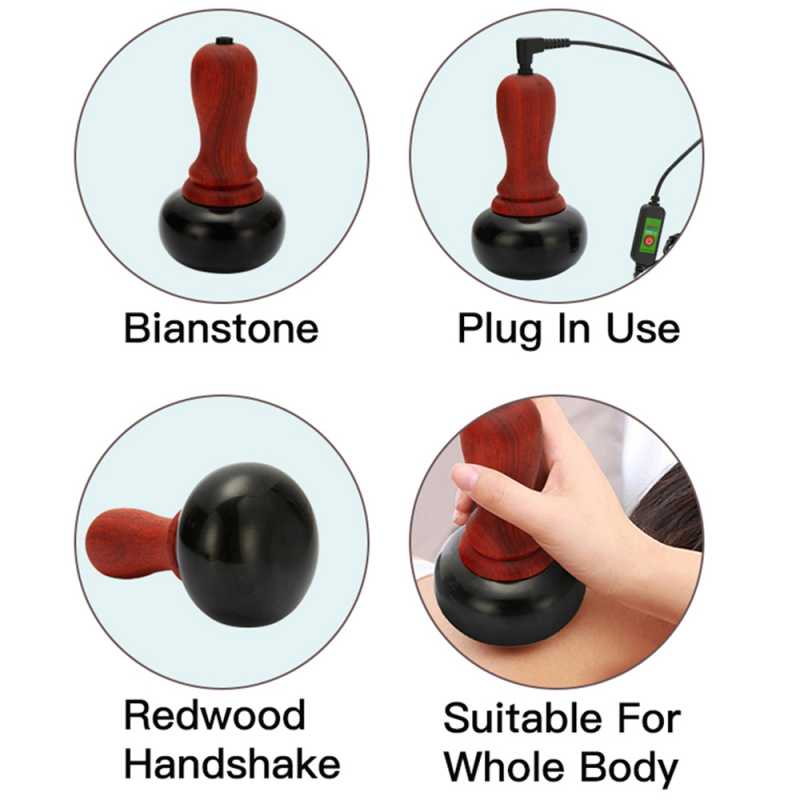 Bianstone

Plug In Use

Redwood Handshake

Suitable For Whole Body