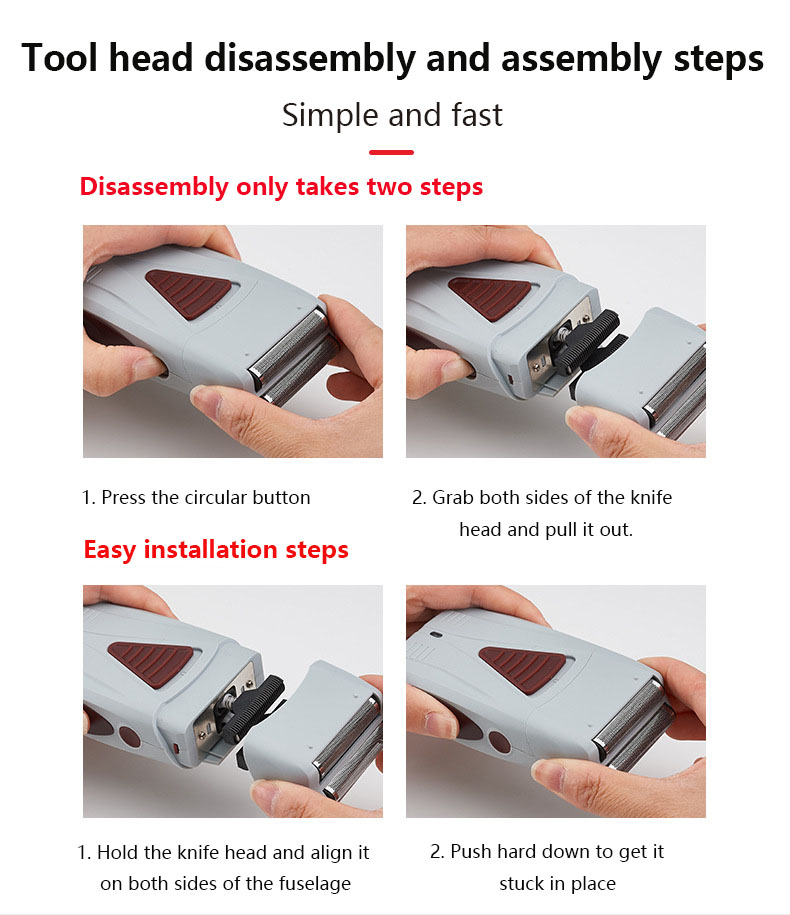 Tool head disassembly and assembly steps

Simple and fast

Disassembly only takes two steps

1. Press the circular button

2. Grab both sides of the knife head and pull it out.

Easy installation steps

1. Hold the knife head and align it on both sides of the fuselage

2. Push hard down to get it stuck in place