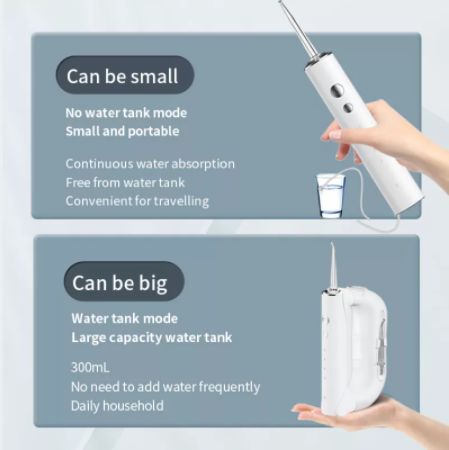 Can be small

No water tank mode
Small and portable

Continuous water absorption
Free from water tank
Convenient for travelling

Can be big

Water tank mode
Large capacity water tank

300mL
No need to add water frequently
Daily household