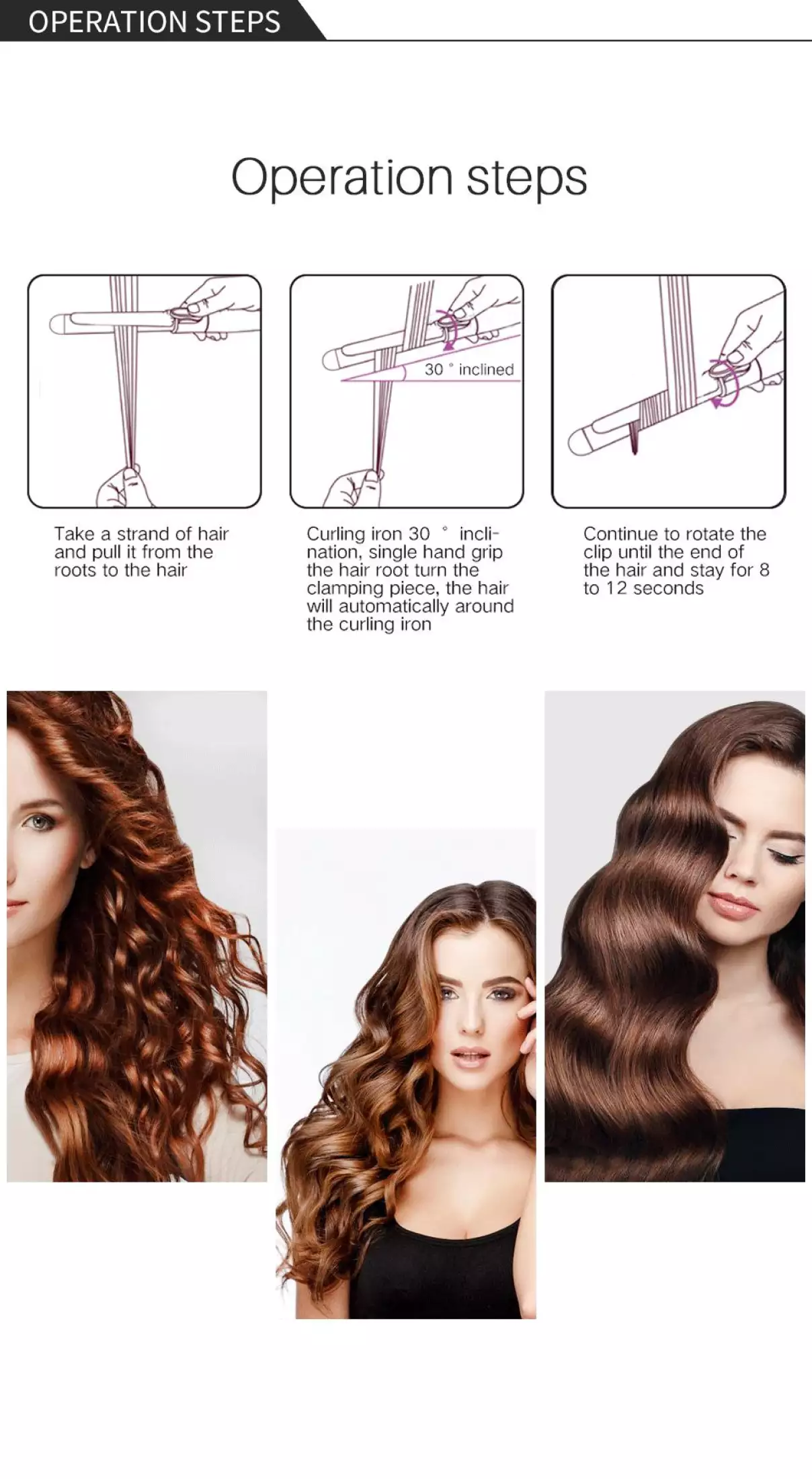 OPERATION STEPS

Operation steps

30 ° inclined

Take a strand of hair and pull it from the roots to the hair

Curling iron 30 ° inclination, single hand grip the hair root turn the clamping piece, the hair will automatically around the curling iron

Continue to rotate the clip until the end of the hair and stay for 8 to 12 seconds