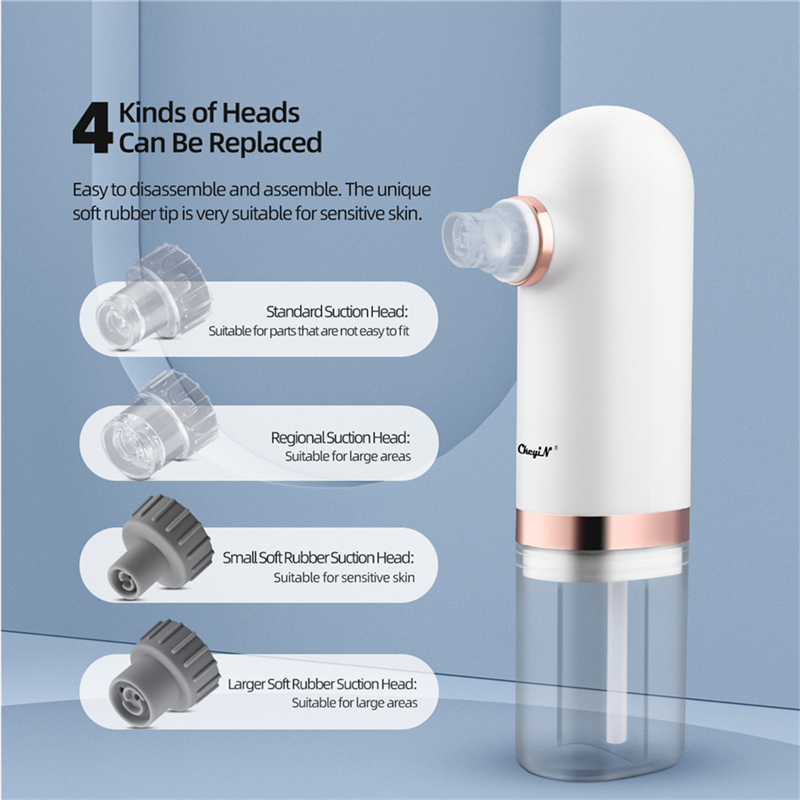 4 Kinds of Heads Can Be Replaced

Easy to disassemble and assemble. The unique soft rubber tip is very suitable for sensitive skin.

Standard Suction Head:
Suitable for parts that are not easy to fit

Regional Suction Head:
Suitable for large areas

Small Soft Rubber Suction Head:
Suitable for sensitive skin

Larger Soft Rubber Suction Head:
Suitable for large areas

CkeyiN®