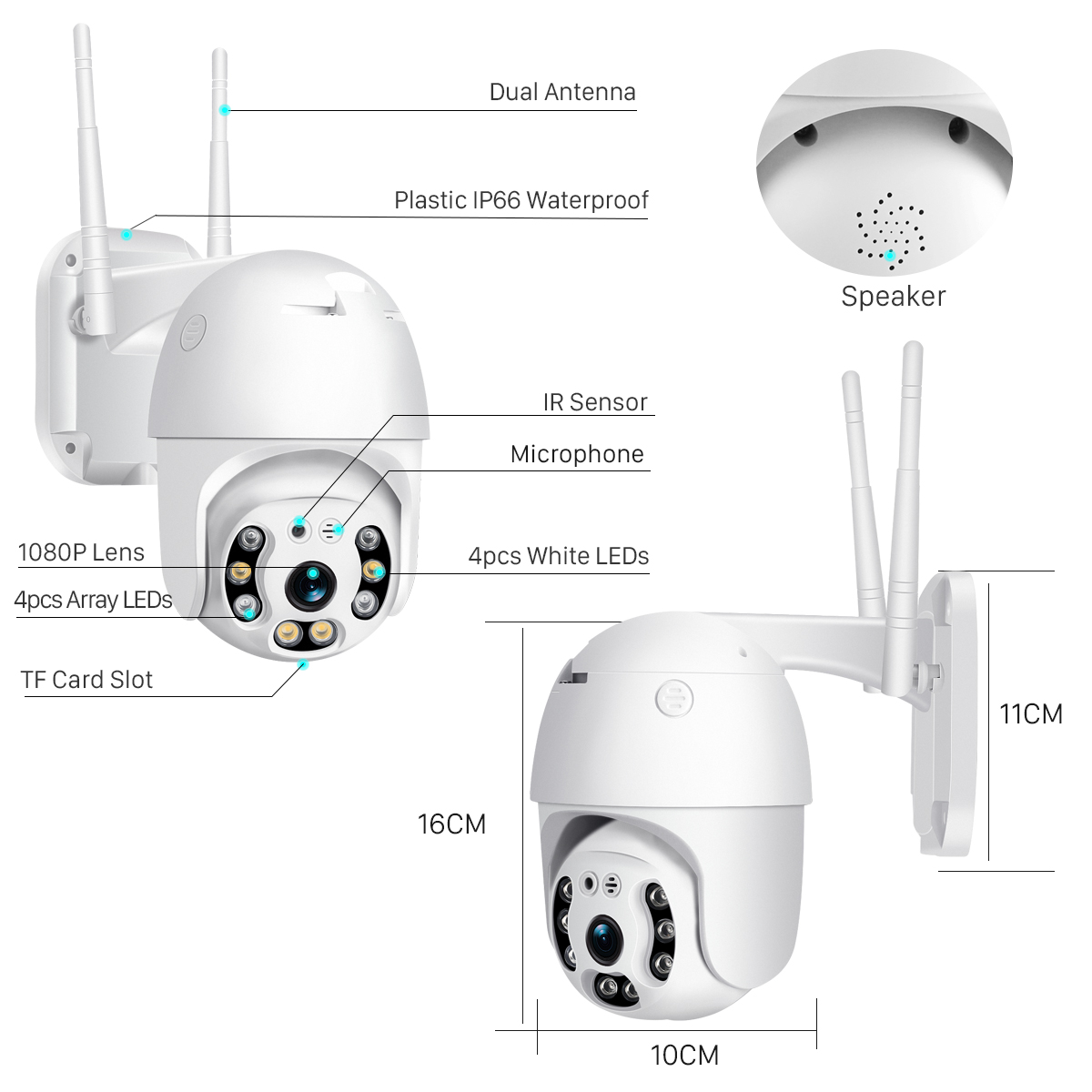 Dual Antenna

Plastic IP66 Waterproof

Speaker

IR Sensor

Microphone

1080P Lens

4pcs White LEDs

4pcs Array LEDs

TF Card Slot

11CM

16CM

10CM