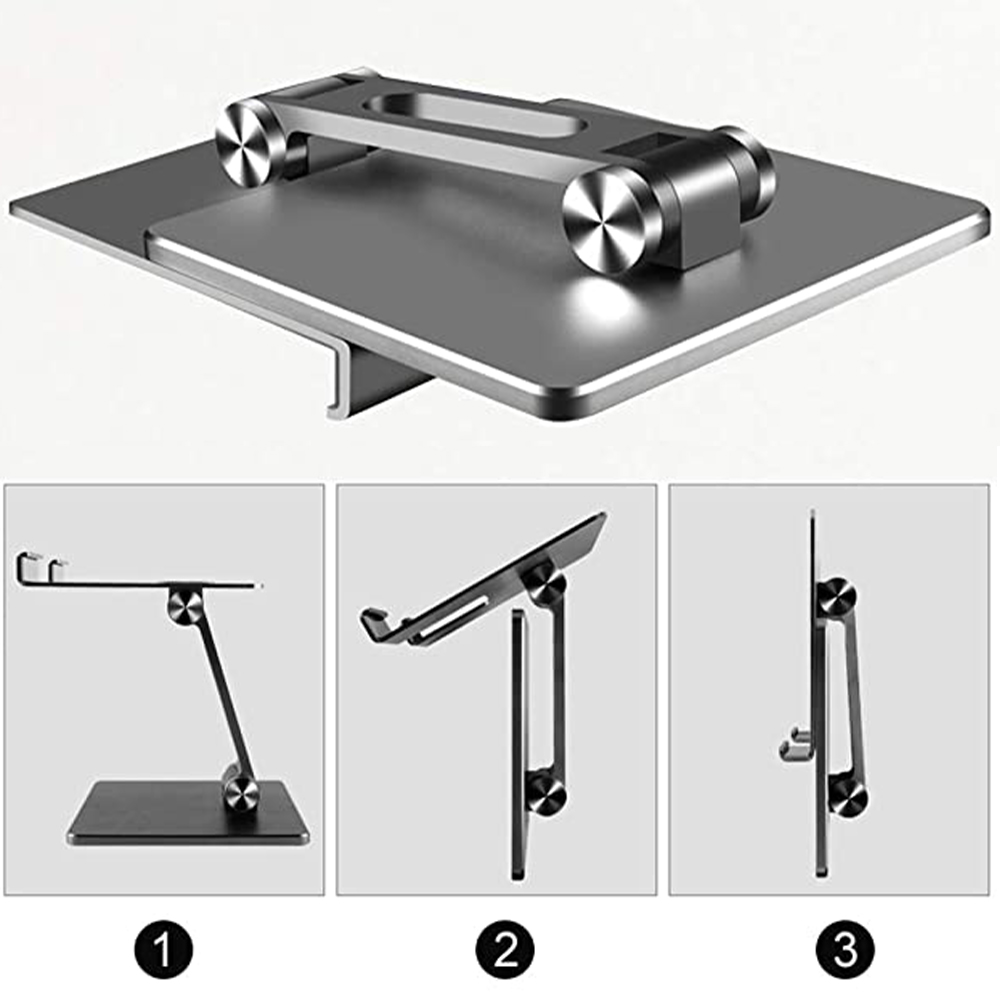 1

2

3