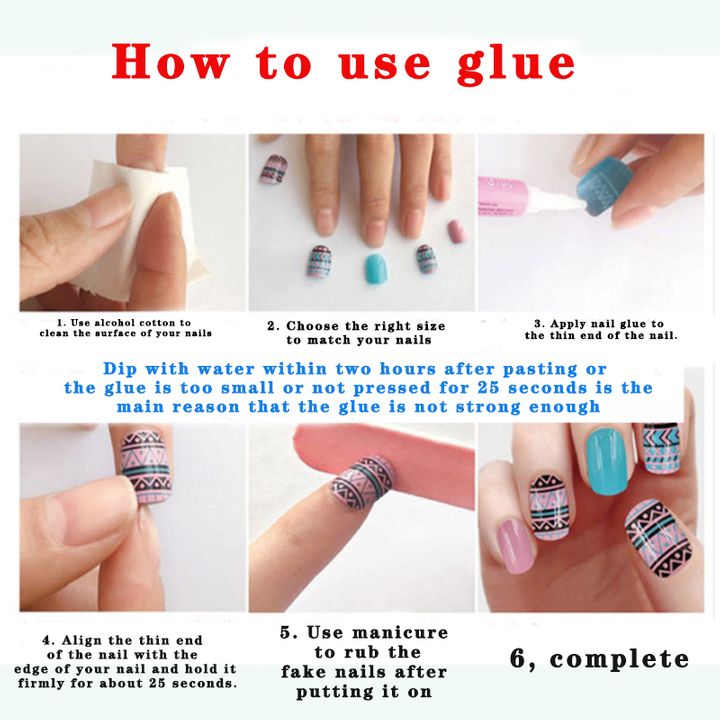 How to use glue

1. Use alcohol cotton to clean the surface of your nails

2. Choose the right size to match your nails

3. Apply nail glue to the thin end of the nail.

Dip with water within two hours after pasting or the glue is too small or not pressed for 25 seconds is the main reason that the glue is not strong enough

4. Align the thin end of the nail with the edge of your nail and hold it firmly for about 25 seconds.

5. Use manicure to rub the fake nails after putting it on

6, complete