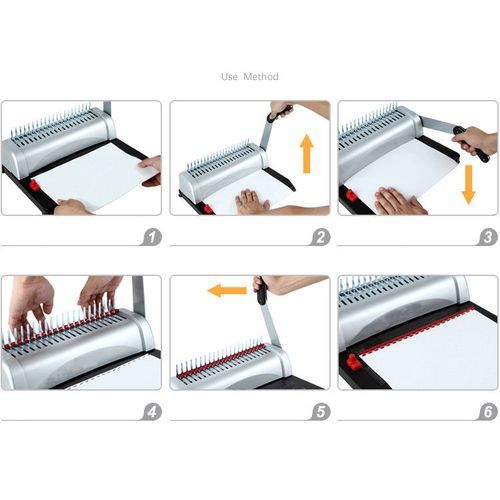 Use Method

1

2

3

4

5

6