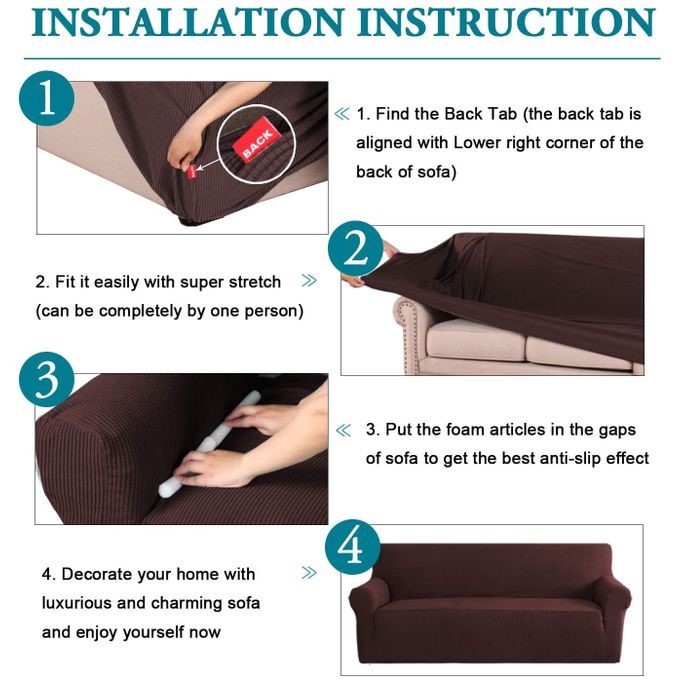 INSTALLATION INSTRUCTION

1

BACK

« 1. Find the Back Tab (the back tab is aligned with Lower right corner of the back of sofa)

2

2. Fit it easily with super stretch (can be completely by one person) »

3

« 3. Put the foam articles in the gaps of sofa to get the best anti-slip effect

4

4. Decorate your home with luxurious and charming sofa and enjoy yourself now »