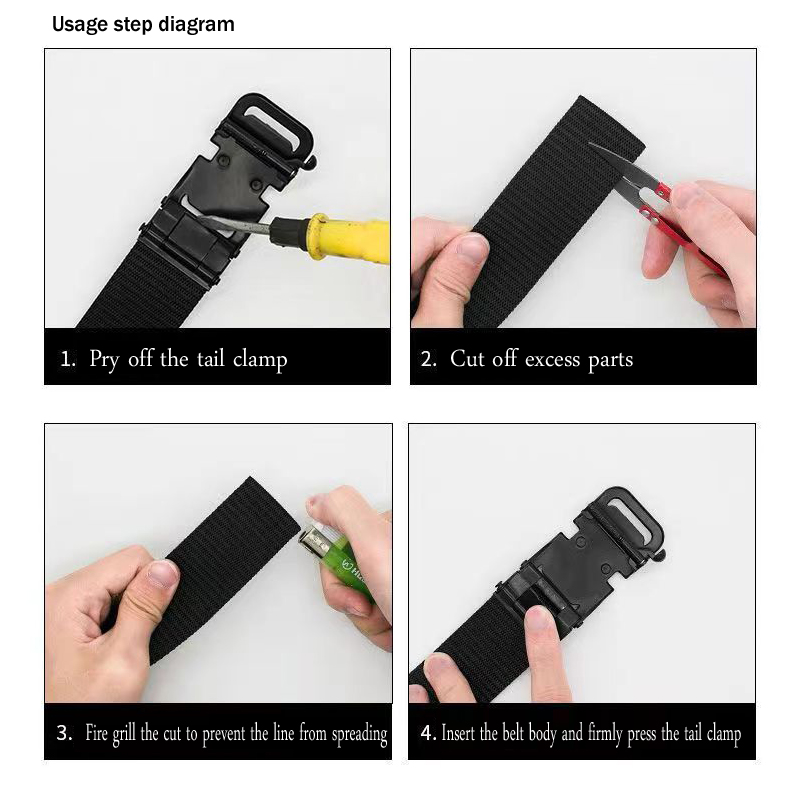 Usage step diagram

1. Pry off the tail clamp

2. Cut off excess parts

3. Fire grill the cut to prevent the line from spreading

4. Insert the belt body and firmly press the tail clamp