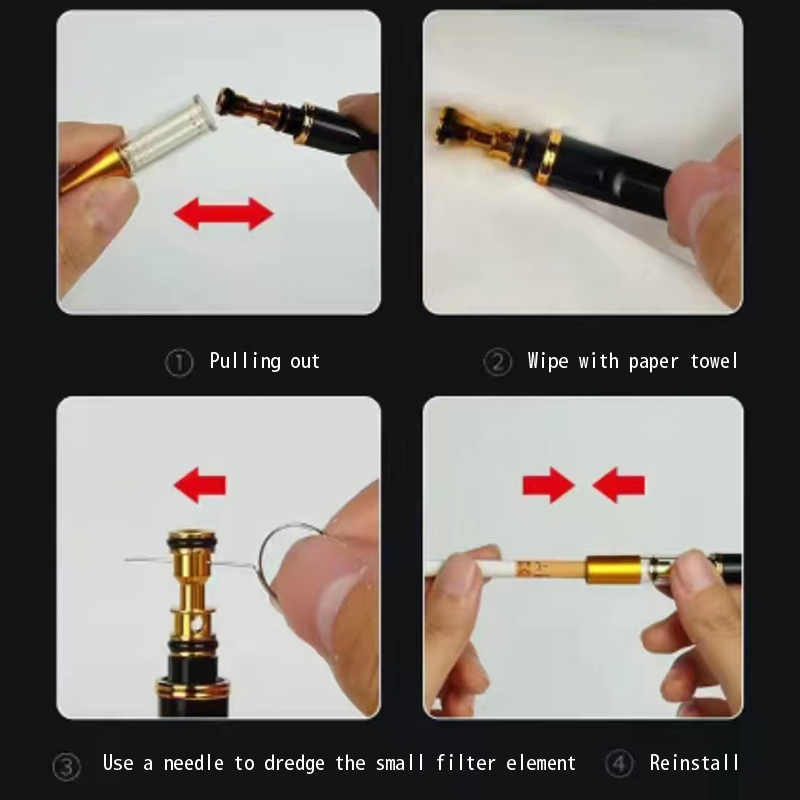 ① Pulling out

② Wipe with paper towel

③ Use a needle to dredge the small filter element

④ Reinstall