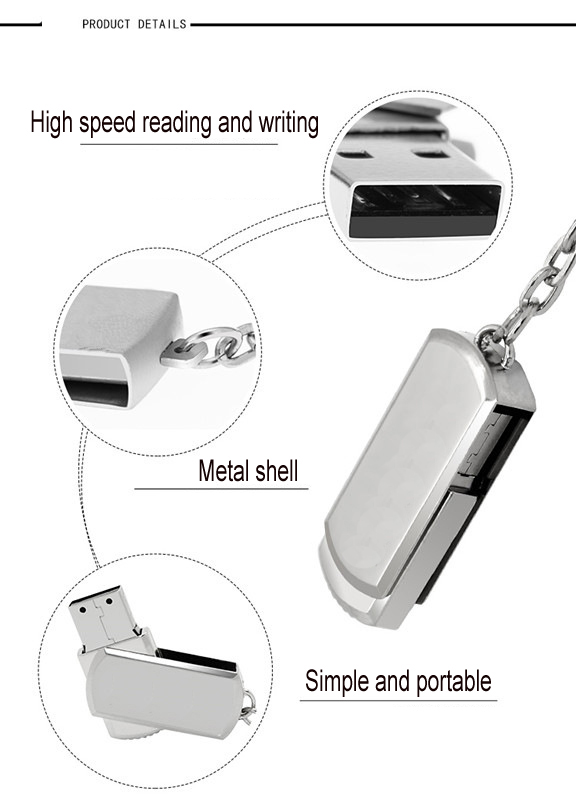 PRODUCT DETAILS

High speed reading and writing

Metal shell

Simple and portable