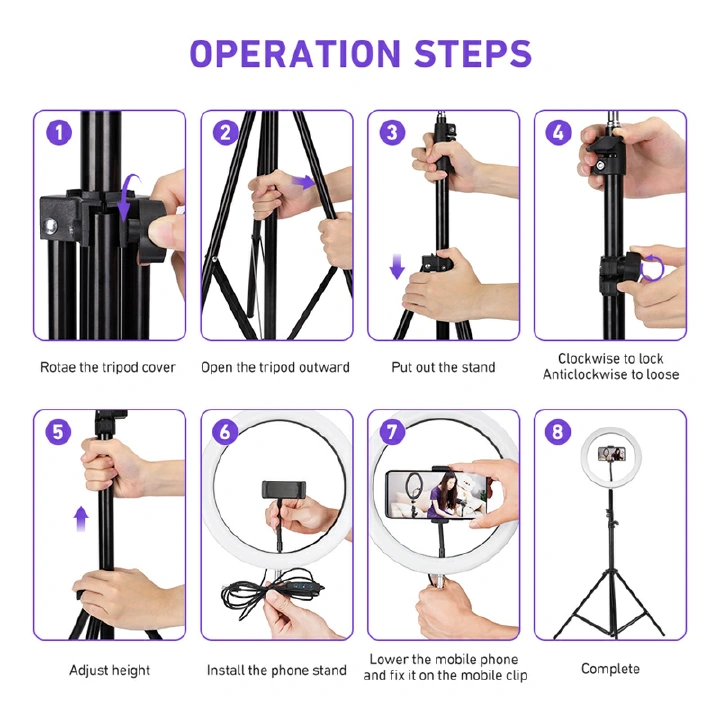 OPERATION STEPS

1

Rotae the tripod cover

2

Open the tripod outward

3

Put out the stand

4

Clockwise to lock
Anticlockwise to loose

5

Adjust height

6

Install the phone stand

7

Lower the mobile phone and fix it on the mobile clip

8

Complete