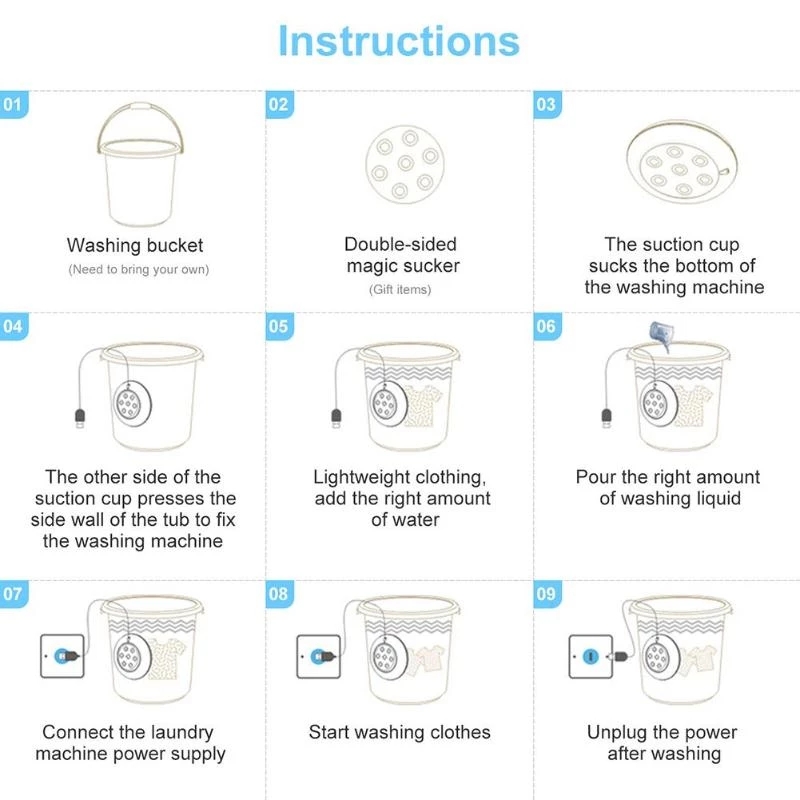 Instructions

01

Washing bucket
(Need to bring your own)

02

Double-sided magic sucker
(Gift items)

03

The suction cup sucks the bottom of the washing machine

04

The other side of the suction cup presses the side wall of the tub to fix the washing machine

05

Lightweight clothing, add the right amount of water

06

Pour the right amount of washing liquid

07

Connect the laundry machine power supply

08

Start washing clothes

09

Unplug the power after washing