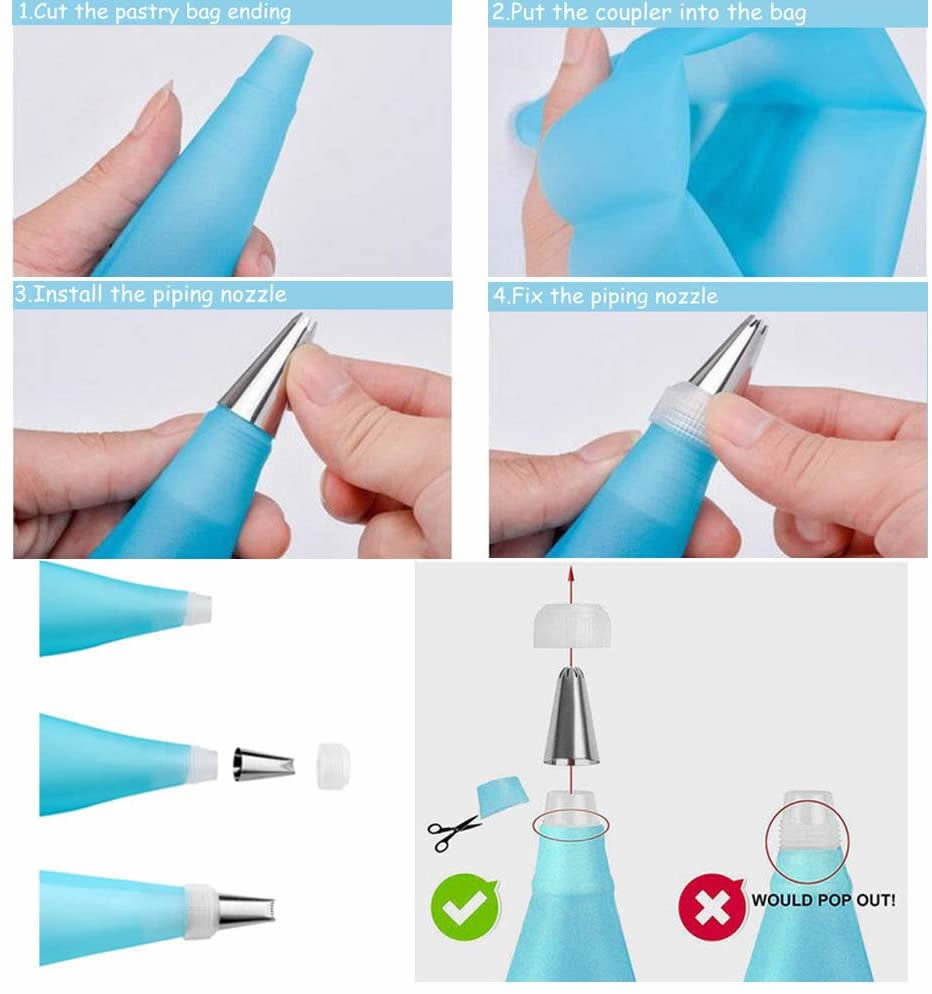 1.Cut the pastry bag ending

2.Put the coupler into the bag

3.Install the piping nozzle

4.Fix the piping nozzle

WOULD POP OUT!