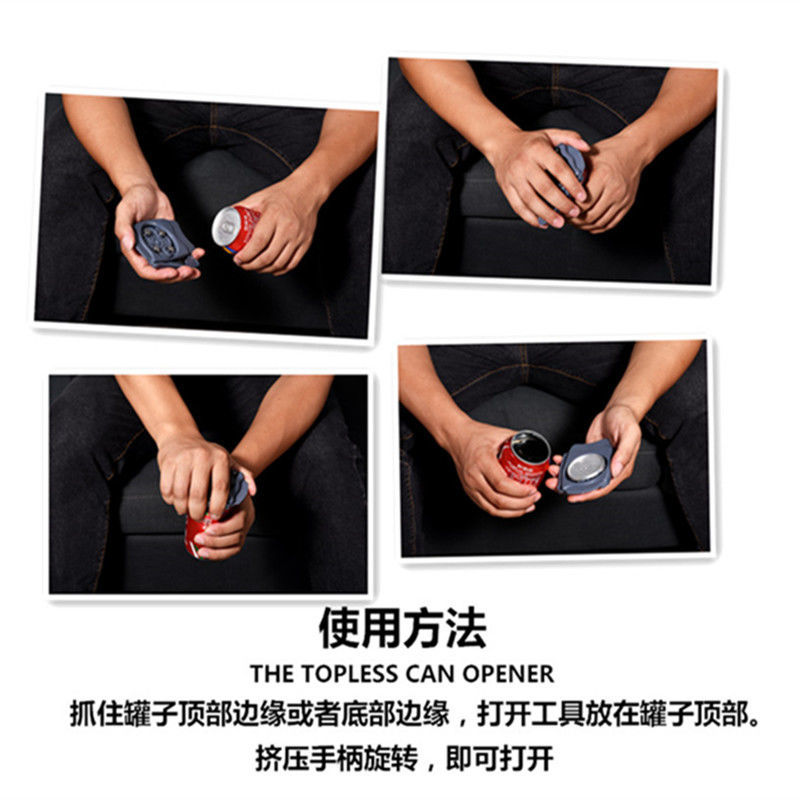 使用方法

THE TOPLESS CAN OPENER

抓住罐子顶部边缘或者底部边缘，打开工具放在罐子顶部。

挤压手柄旋转，即可打开