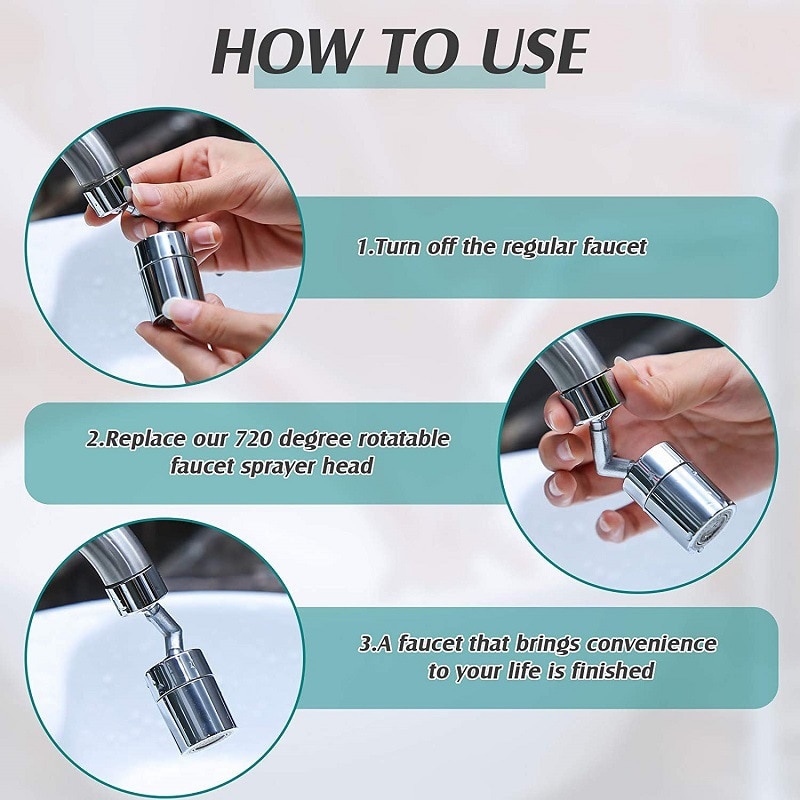 HOW TO USE

1.Turn off the regular faucet

2.Replace our 720 degree rotatable faucet sprayer head

3.A faucet that brings convenience to your life is finished