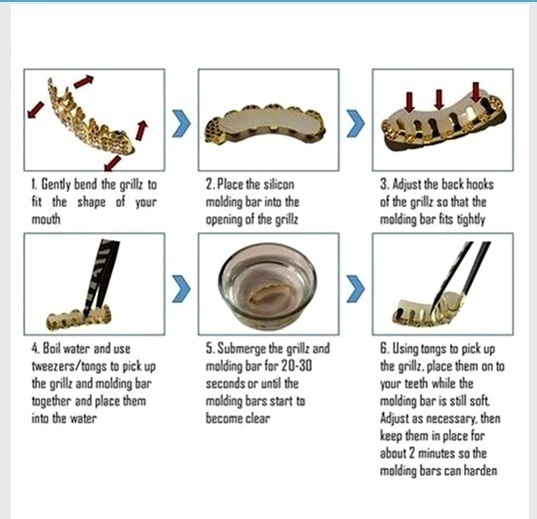 1. Gently bend the grillz to fit the shape of your mouth

2. Place the silicon molding bar into the opening of the grillz

3. Adjust the back hooks of the grillz so that the molding bar fits tightly

4. Boil water and use tweezers/tongs to pick up the grillz and molding bar together and place them into the water

5. Submerge the grillz and molding bar for 20-30 seconds or until the molding bars start to become clear

6. Using tongs to pick up the grillz, place them on to your teeth while the molding bar is still soft. Adjust as necessary, then keep them in place for about 2 minutes so the molding bars can harden