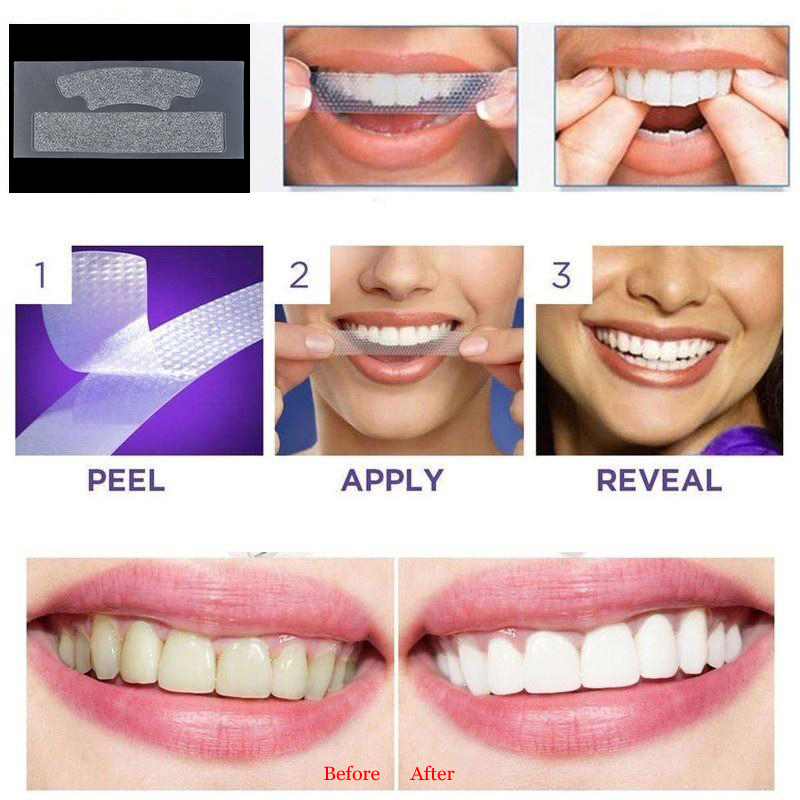 1
PEEL

2
APPLY

3
REVEAL

Before After