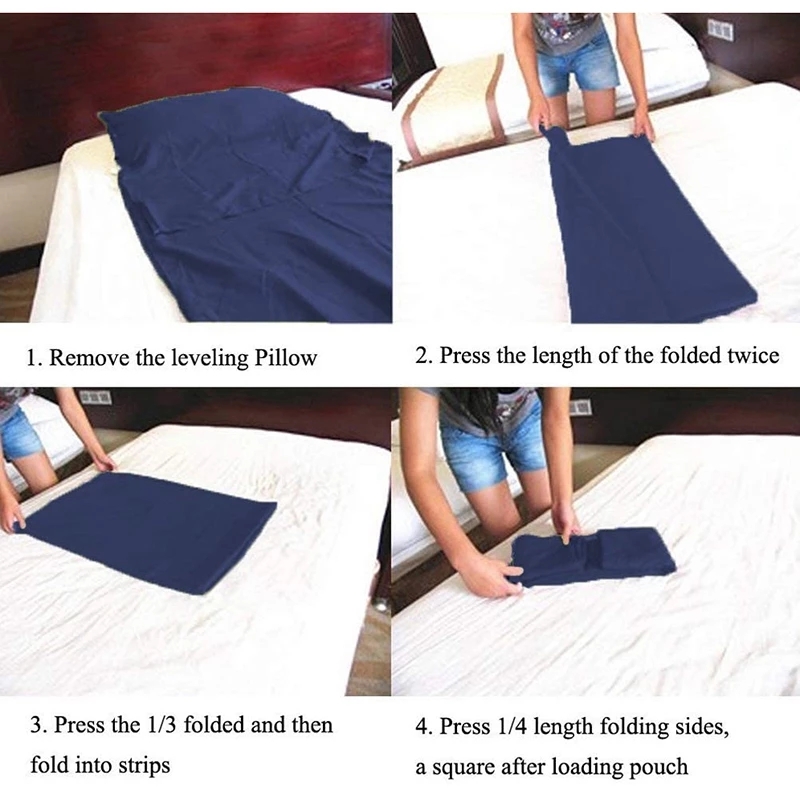 1. Remove the leveling Pillow

2. Press the length of the folded twice

3. Press the 1/3 folded and then fold into strips

4. Press 1/4 length folding sides, a square after loading pouch