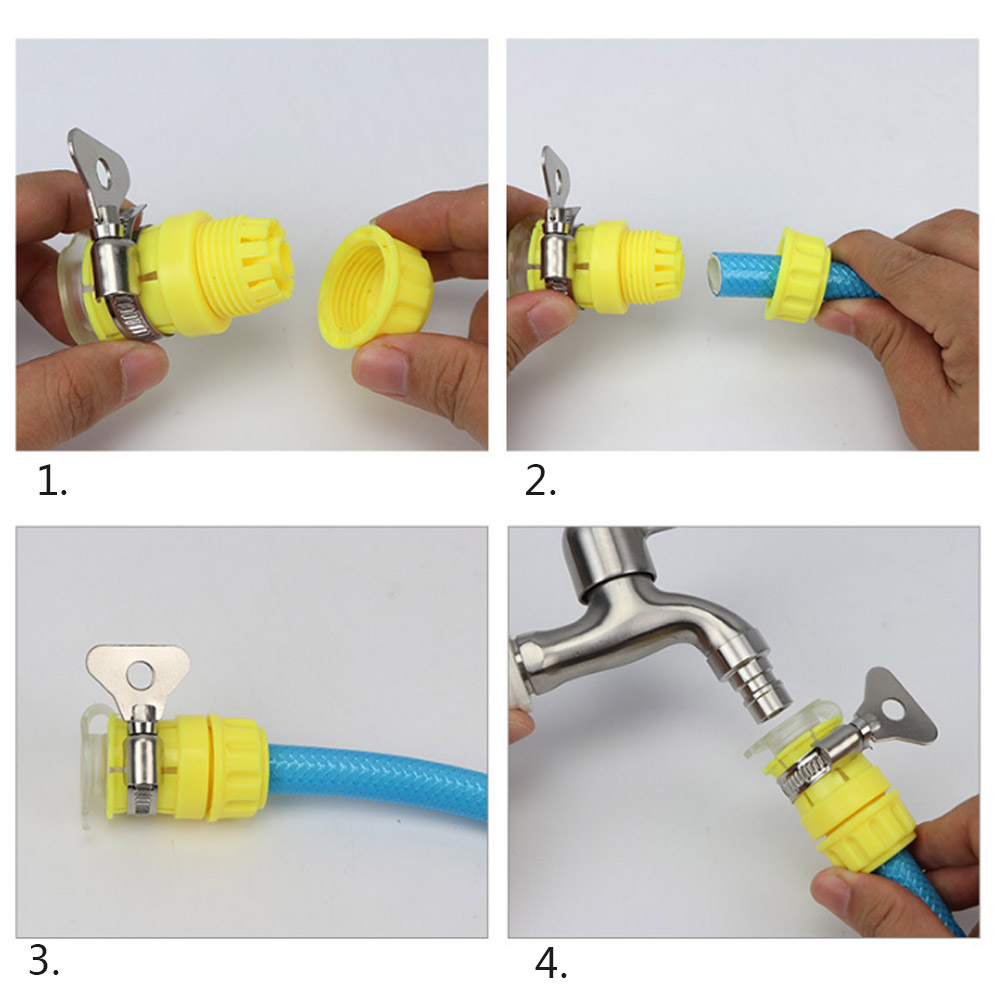 1.

2.

3.

4.