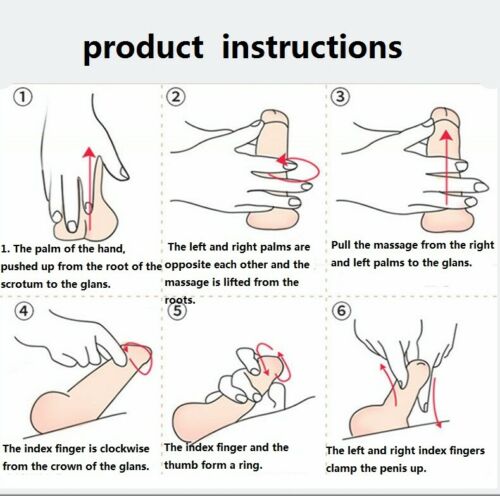 product instructions

①

1. The palm of the hand, pushed up from the root of the scrotum to the glans.

②

The left and right palms are opposite each other and the massage is lifted from the roots.

③

Pull the massage from the right and left palms to the glans.

④

The index finger is clockwise from the crown of the glans.

⑤

The index finger and the thumb form a ring.

⑥

The left and right index fingers clamp the penis up.