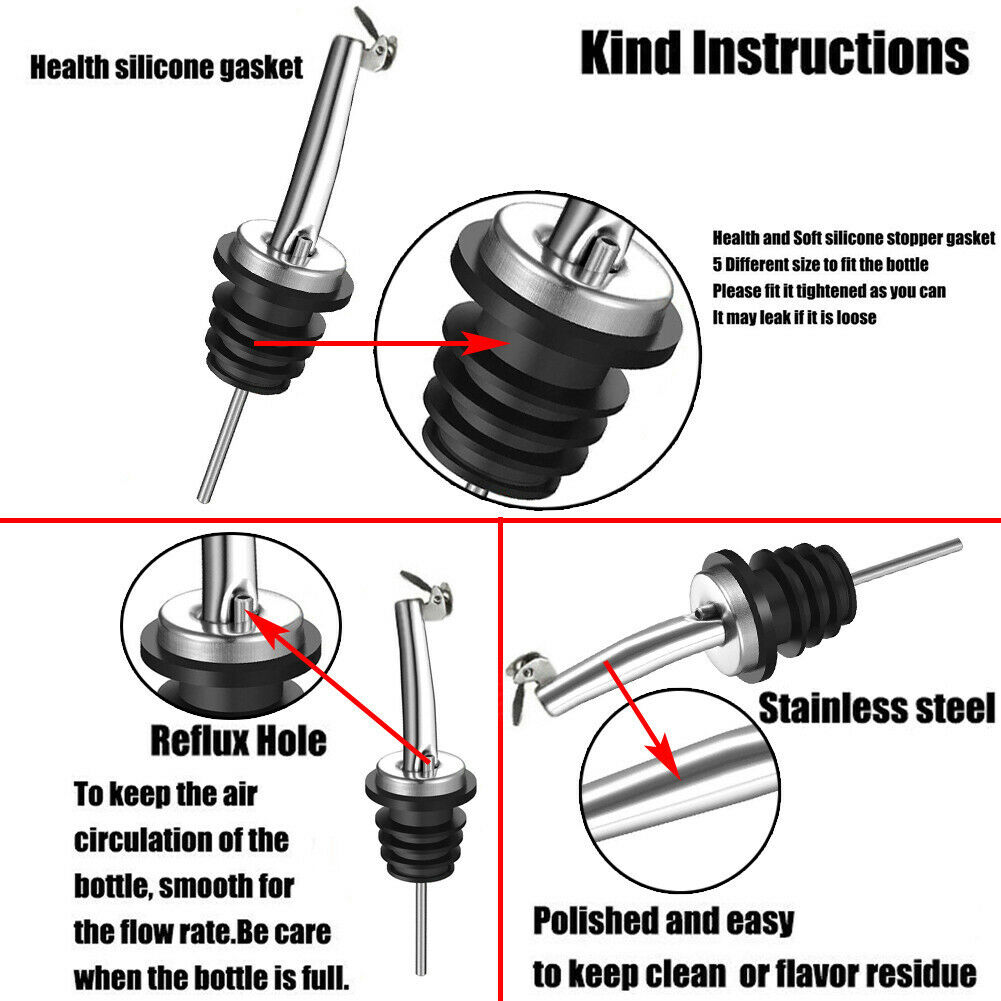 Health silicone gasket

Kind Instructions

Health and Soft silicone stopper gasket
5 Different size to fit the bottle
Please fit it tightened as you can
It may leak if it is loose

Reflux Hole

To keep the air circulation of the bottle, smooth for the flow rate.Be care when the bottle is full.

Stainless steel

Polished and easy to keep clean or flavor residue