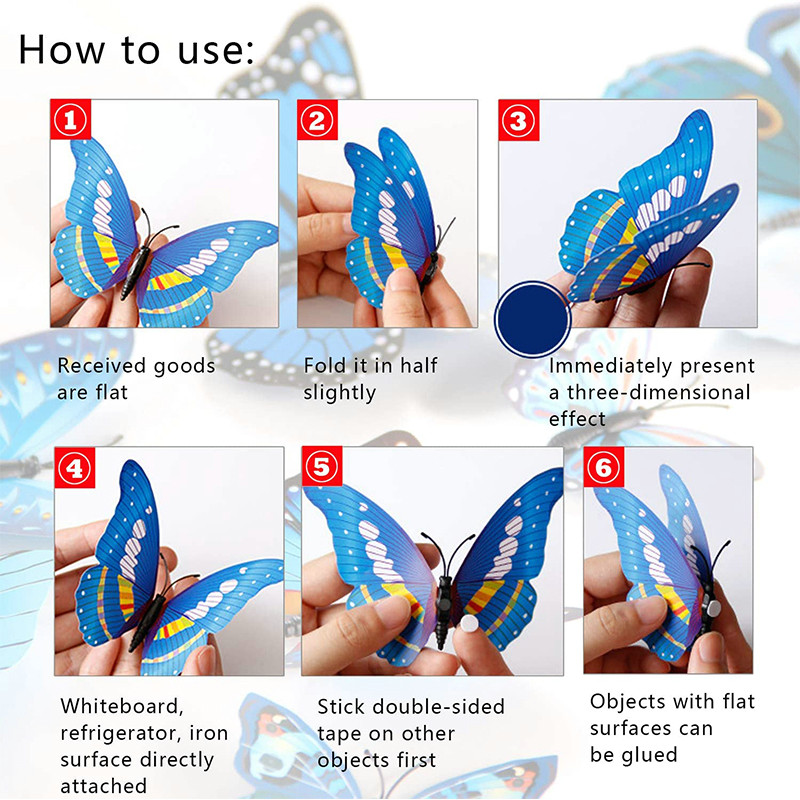 How to use:

1

Received goods are flat

2

Fold it in half slightly

3

Immediately present a three-dimensional effect

4

Whiteboard, refrigerator, iron surface directly attached

5

Stick double-sided tape on other objects first

6

Objects with flat surfaces can be glued