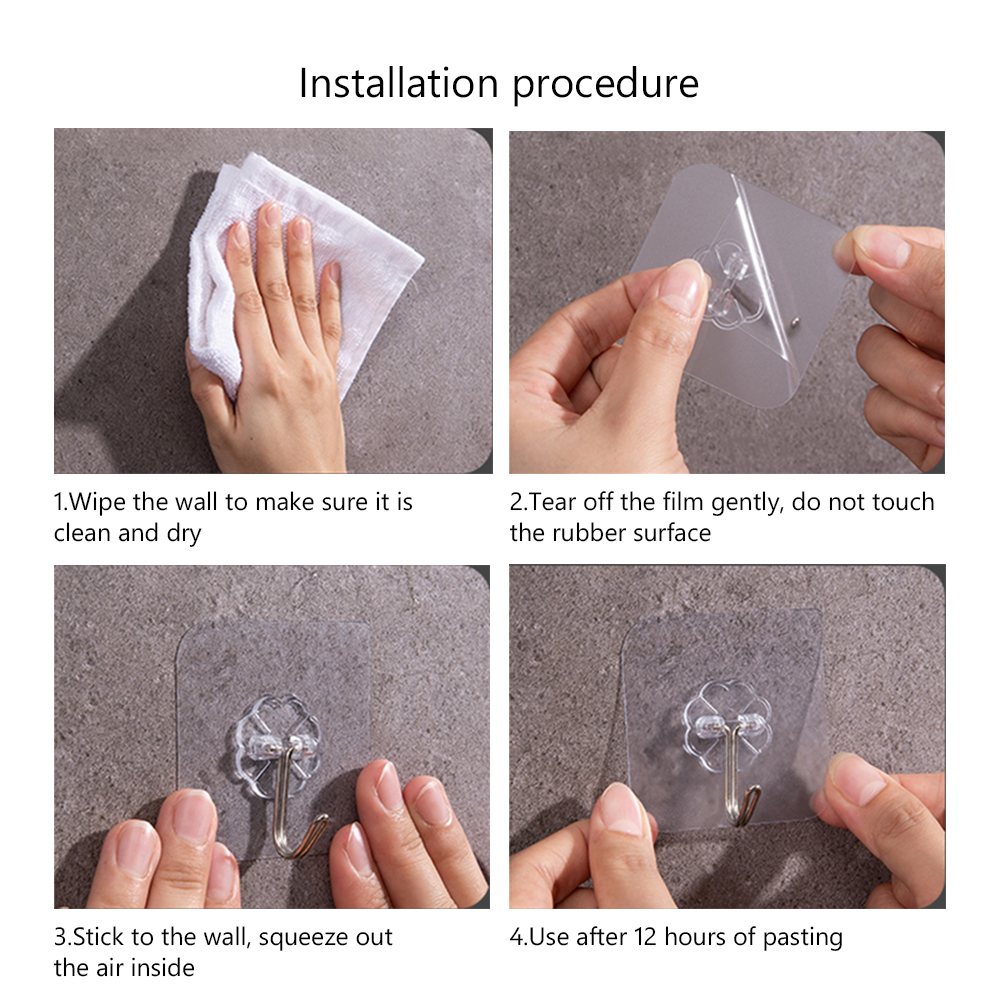 Installation procedure

1.Wipe the wall to make sure it is clean and dry

2.Tear off the film gently, do not touch the rubber surface

3.Stick to the wall, squeeze out the air inside

4.Use after 12 hours of pasting