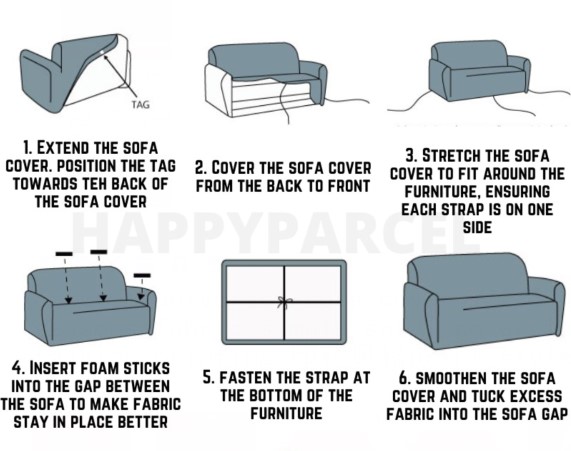 TAG

1. EXTEND THE SOFA COVER. POSITION THE TAG TOWARDS TEH BACK OF THE SOFA COVER

2. COVER THE SOFA COVER FROM THE BACK TO FRONT

3. STRETCH THE SOFA COVER TO FIT AROUND THE FURNITURE, ENSURING EACH STRAP IS ON ONE SIDE

HAPPYPARCEL

4. INSERT FOAM STICKS INTO THE GAP BETWEEN THE SOFA TO MAKE FABRIC STAY IN PLACE BETTER

5. FASTEN THE STRAP AT THE BOTTOM OF THE FURNITURE

6. SMOOTHEN THE SOFA COVER AND TUCK EXCESS FABRIC INTO THE SOFA GAP