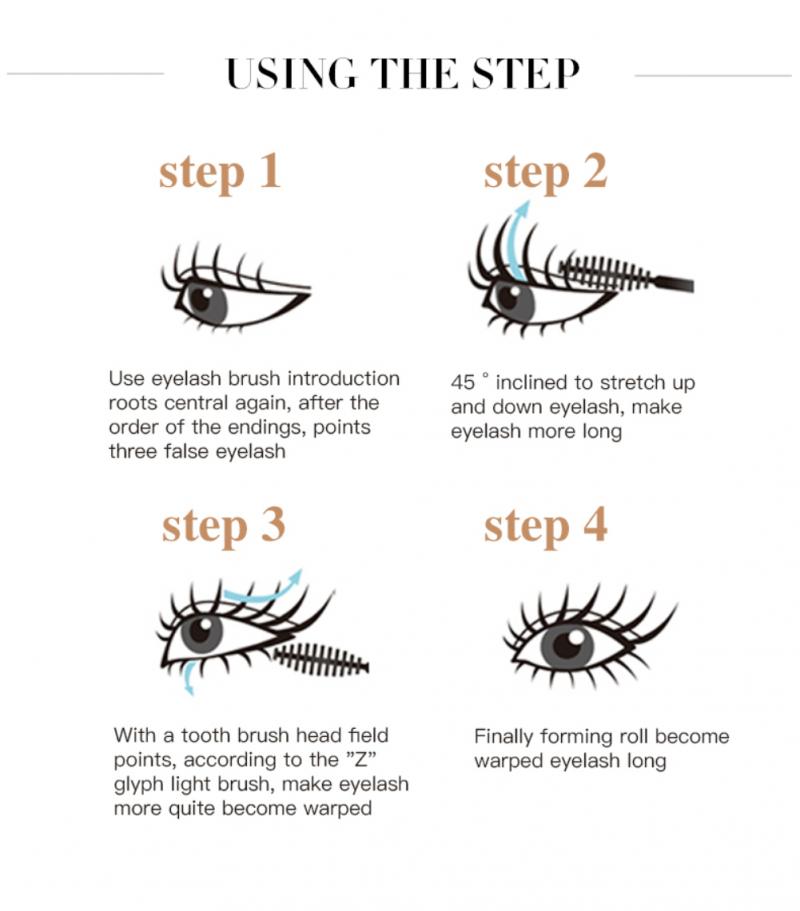 USING THE STEP

step 1

Use eyelash brush introduction roots central again, after the order of the endings, points three false eyelash

step 2

45 ° inclined to stretch up and down eyelash, make eyelash more long

step 3

With a tooth brush head field points, according to the "Z" glyph light brush, make eyelash more quite become warped

step 4

Finally forming roll become warped eyelash long