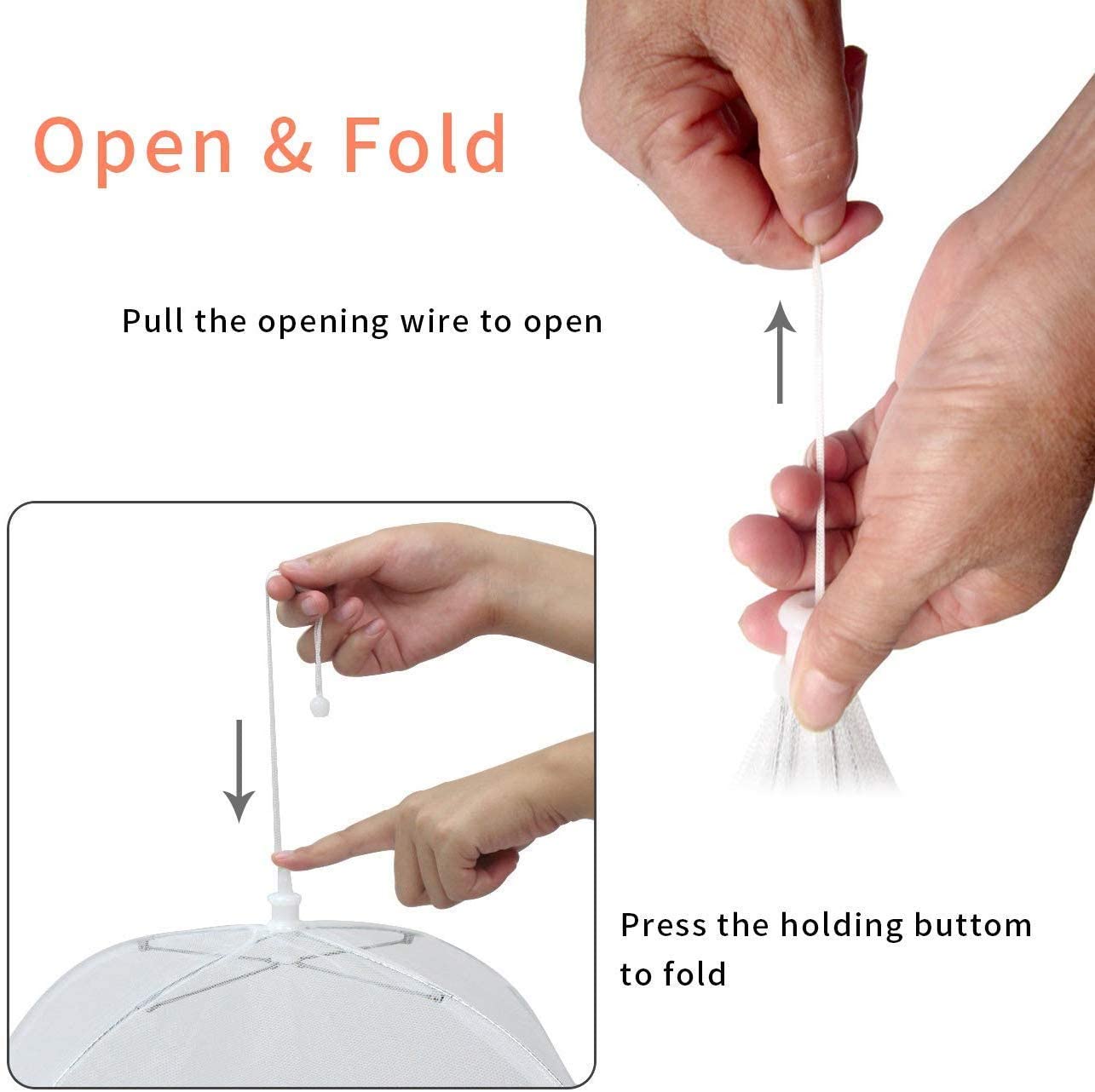 Open & Fold

Pull the opening wire to open

Press the holding buttom to fold