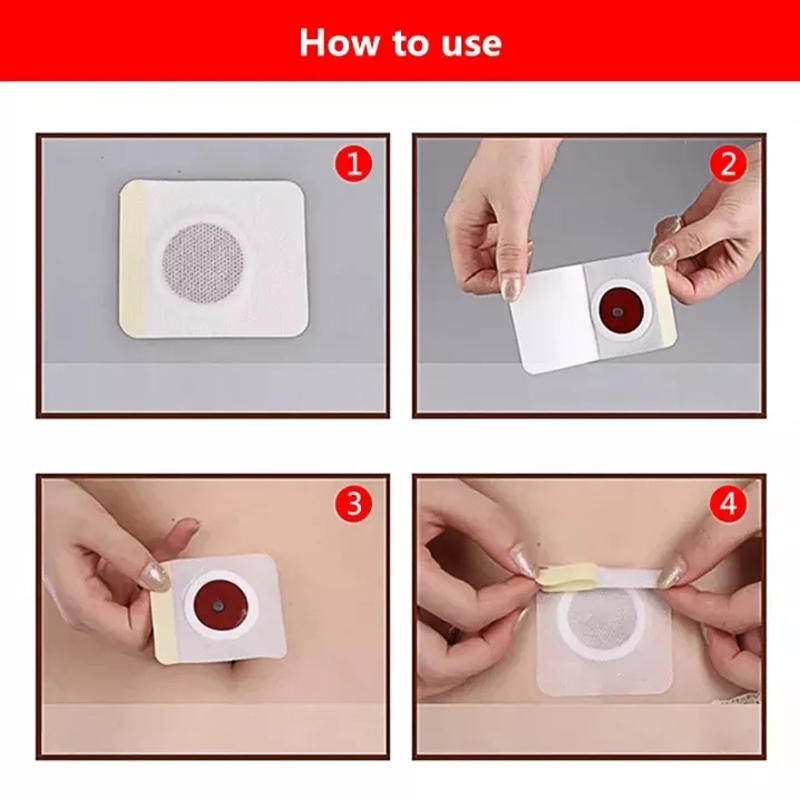 How to use

1

2

3

4