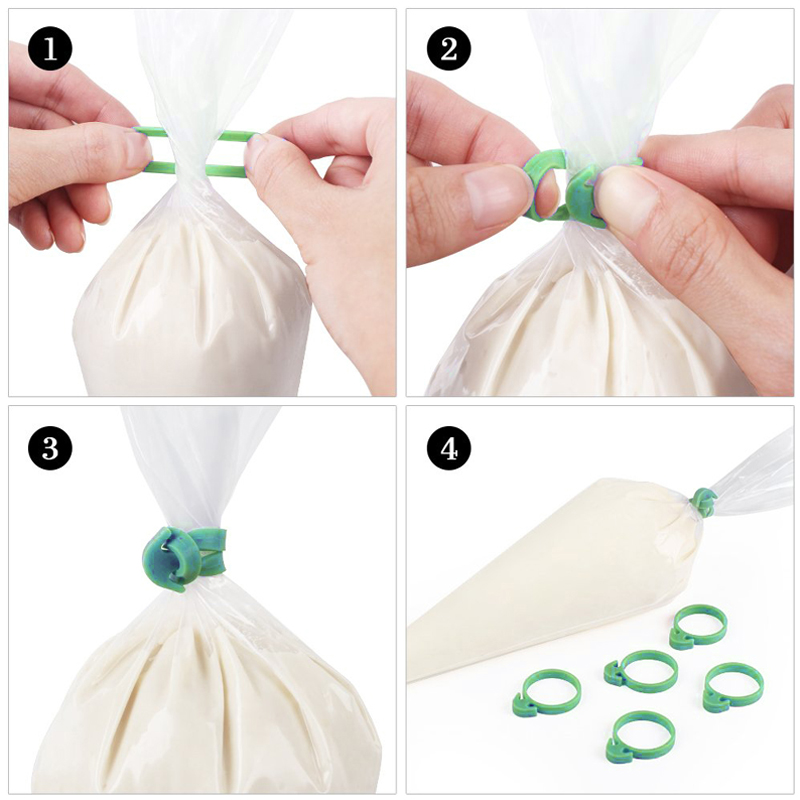 1

2

3

4