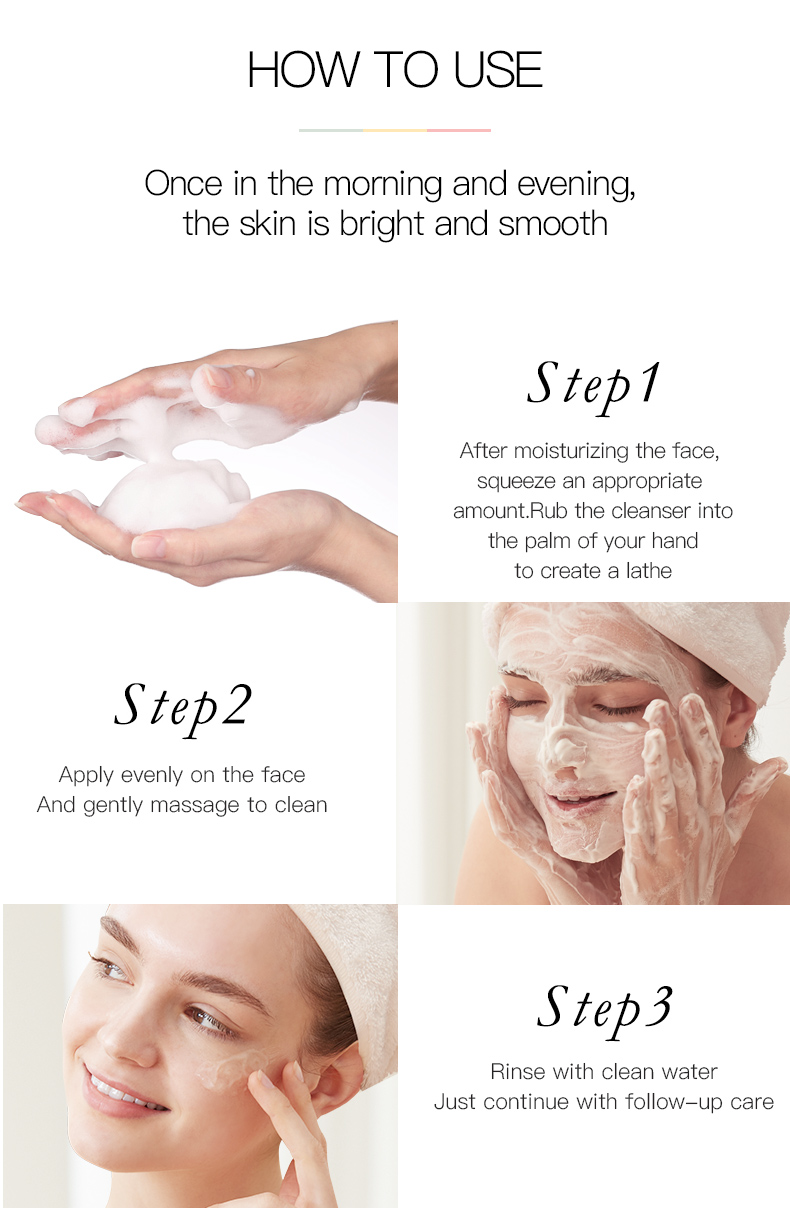 HOW TO USE

Once in the morning and evening, the skin is bright and smooth

Step1

After moisturizing the face, squeeze an appropriate amount.Rub the cleanser into the palm of your hand to create a lathe

Step2

Apply evenly on the face
And gently massage to clean

Step3

Rinse with clean water
Just continue with follow-up care