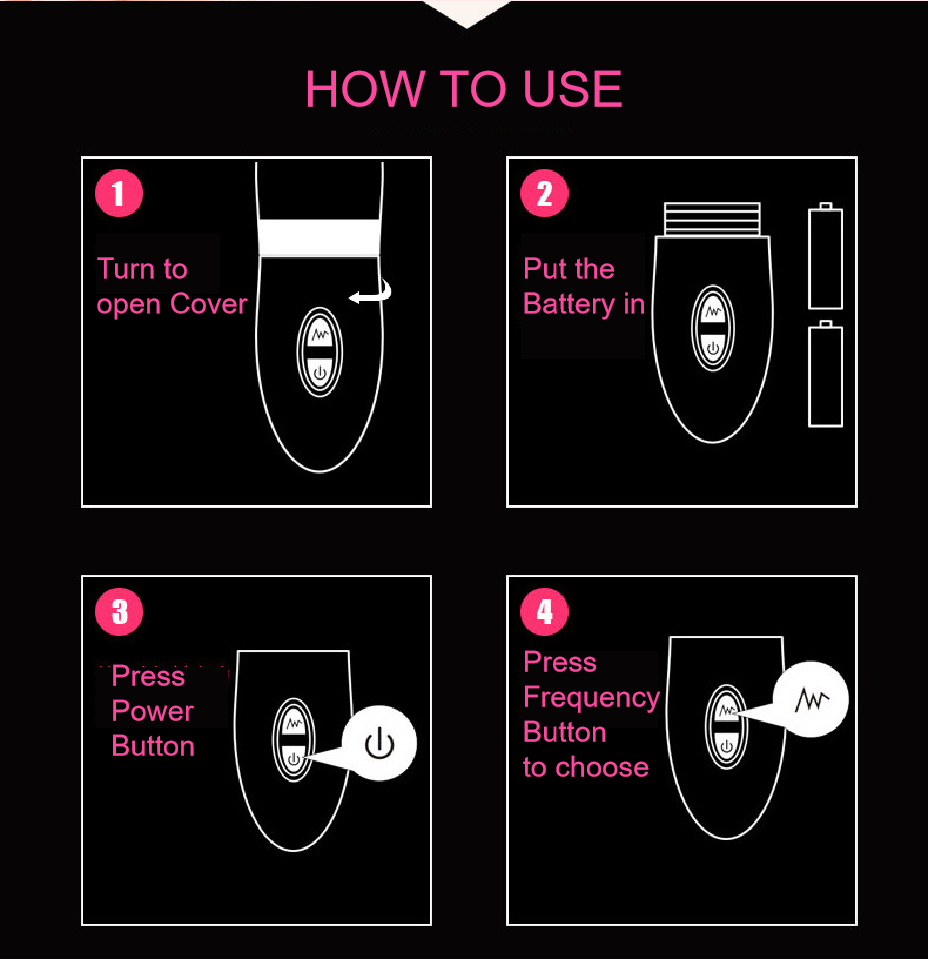 HOW TO USE

1
Turn to open Cover

2
Put the Battery in

3
Press Power Button

4
Press Frequency Button to choose