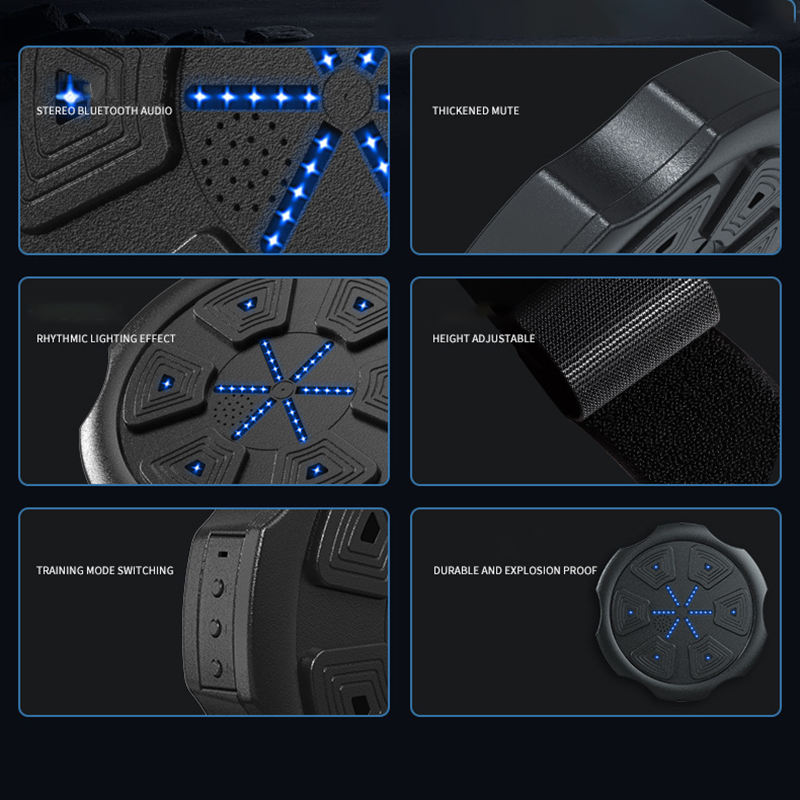 STEREO BLUETOOTH AUDIO

THICKENED MUTE

RHYTHMIC LIGHTING EFFECT

HEIGHT ADJUSTABLE

TRAINING MODE SWITCHING

DURABLE AND EXPLOSION PROOF