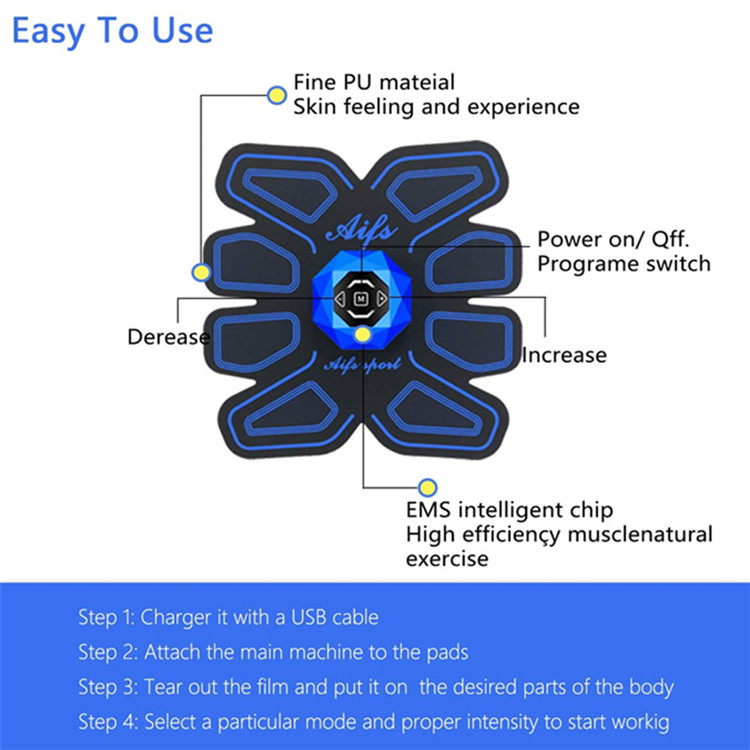 Easy To Use

Fine PU mateial
Skin feeling and experience

Aifs

Power on/ Qff.
Programe switch

M

Derease

Increase

Aifs sport

EMS intelligent chip
High efficiençy musclenatural exercise

Step 1: Charger it with a USB cable

Step 2: Attach the main machine to the pads

Step 3: Tear out the film and put it on the desired parts of the body

Step 4: Select a particular mode and proper intensity to start workig