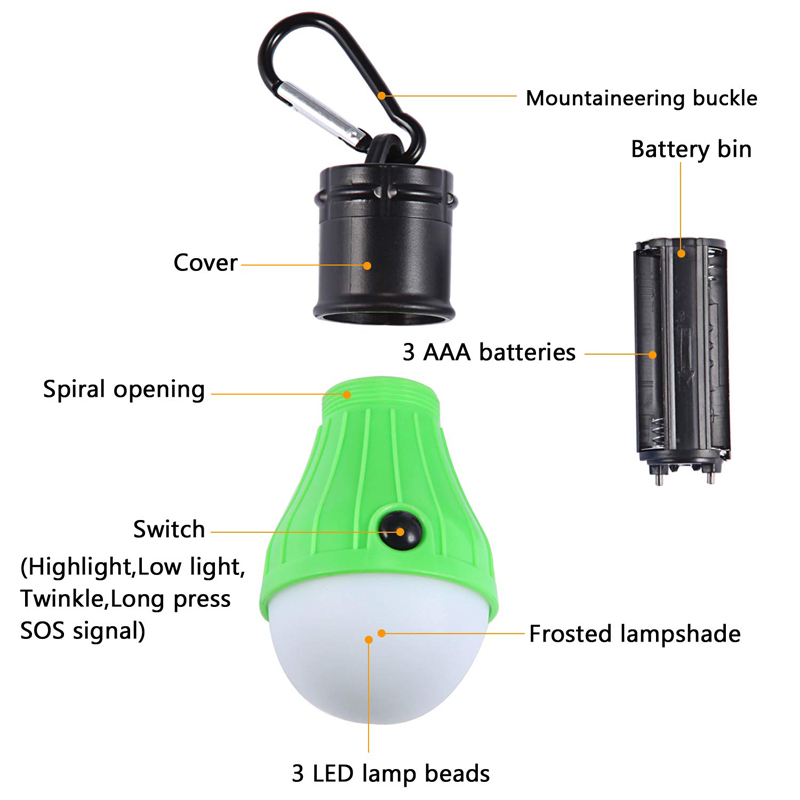 Mountaineering buckle

Battery bin

Cover

3 AAA batteries

Spiral opening

Switch
(Highlight,Low light, Twinkle,Long press SOS signal)

Frosted lampshade

3 LED lamp beads