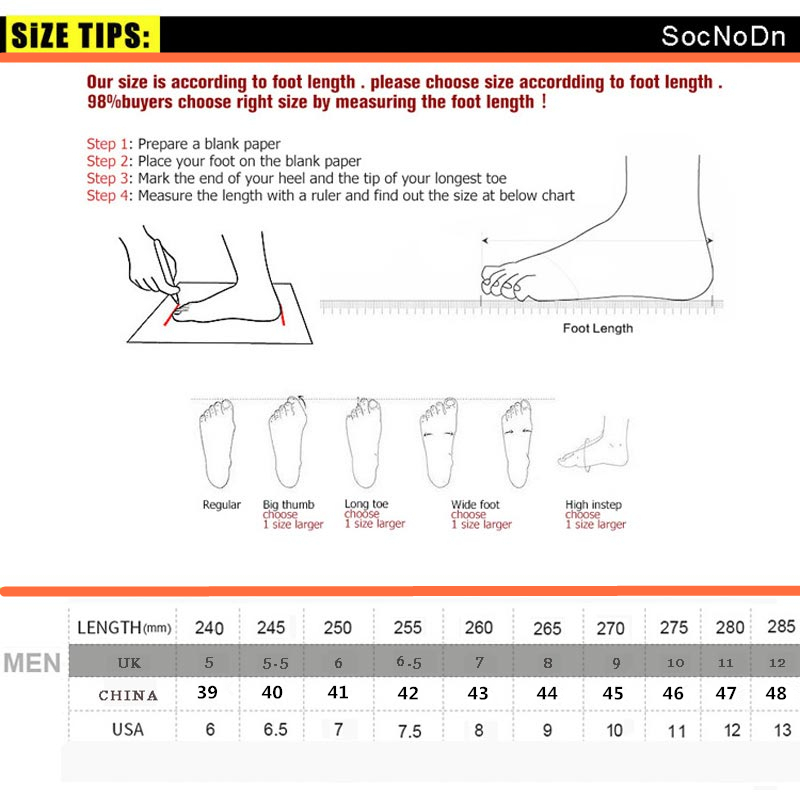 SiZE TIPS:

SocNoDn

Our size is according to foot length . please choose size accordding to foot length . 98%buyers choose right size by measuring the foot length !

Step 1: Prepare a blank paper
Step 2: Place your foot on the blank paper
Step 3: Mark the end of your heel and the tip of your longest toe
Step 4: Measure the length with a ruler and find out the size at below chart

Foot Length

Regular

Big thumb choose 1 size larger

Long toe choose 1 size larger

Wide foot choose 1 size larger

High instep choose 1 size larger

MEN

| LENGTH(mm) | 240 | 245 | 250 | 255 | 260 | 265 | 270 | 275 | 280 | 285 |
|---|---|---|---|---|---|---|---|---|---|---|
| UK | 5 | 5.5 | 6 | 6.5 | 7 | 8 | 9 | 10 | 11 | 12 |
| CHINA | 39 | 40 | 41 | 42 | 43 | 44 | 45 | 46 | 47 | 48 |
| USA | 6 | 6.5 | 7 | 7.5 | 8 | 9 | 10 | 11 | 12 | 13 |