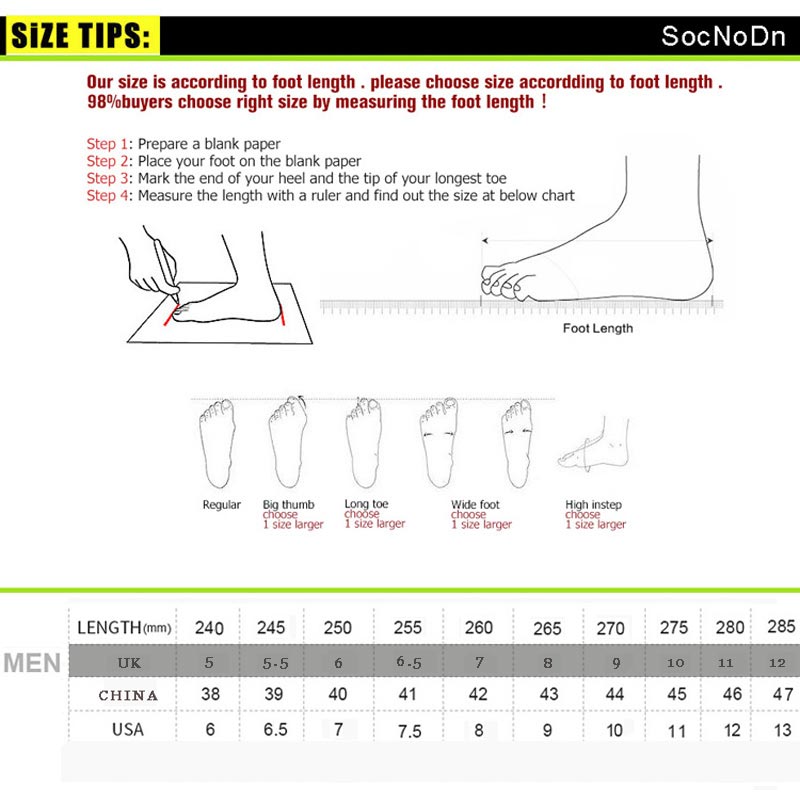 SiZE TIPS:

SocNoDn

Our size is according to foot length . please choose size accordding to foot length . 98%buyers choose right size by measuring the foot length !

Step 1: Prepare a blank paper
Step 2: Place your foot on the blank paper
Step 3: Mark the end of your heel and the tip of your longest toe
Step 4: Measure the length with a ruler and find out the size at below chart

Foot Length

Regular

Big thumb choose 1 size larger

Long toe choose 1 size larger

Wide foot choose 1 size larger

High instep choose 1 size larger

MEN

| LENGTH(mm) | 240 | 245 | 250 | 255 | 260 | 265 | 270 | 275 | 280 | 285 |
|---|---|---|---|---|---|---|---|---|---|---|
| UK | 5 | 5.5 | 6 | 6.5 | 7 | 8 | 9 | 10 | 11 | 12 |
| CHINA | 38 | 39 | 40 | 41 | 42 | 43 | 44 | 45 | 46 | 47 |
| USA | 6 | 6.5 | 7 | 7.5 | 8 | 9 | 10 | 11 | 12 | 13 |