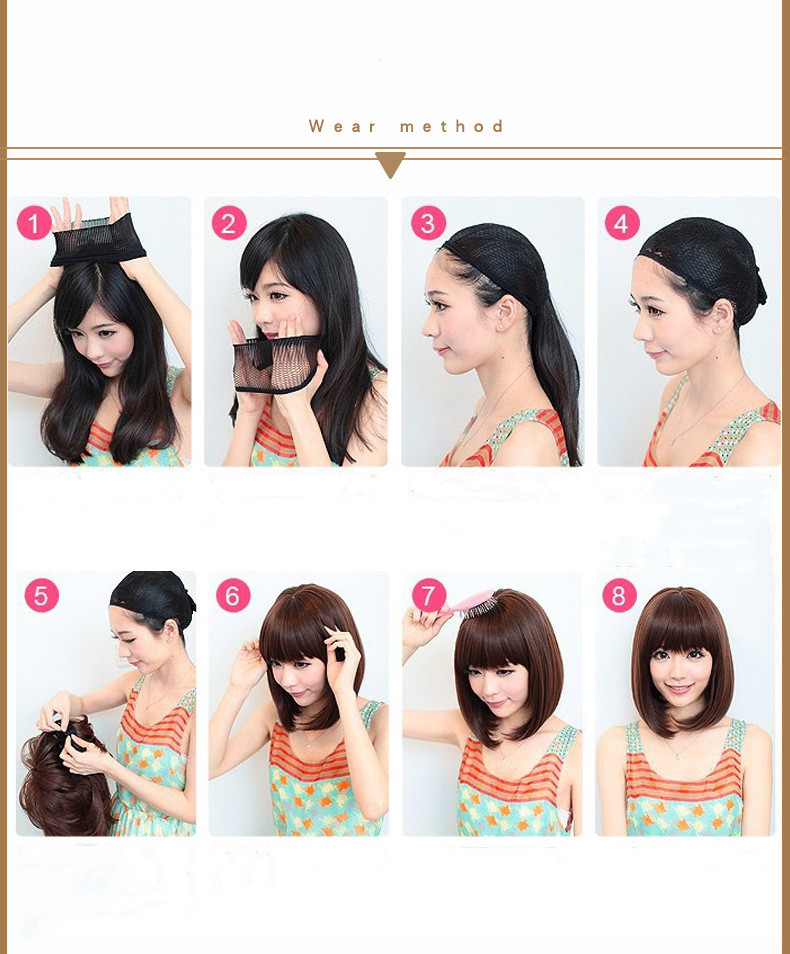 Wear method

1

2

3

4

5

6

7

8