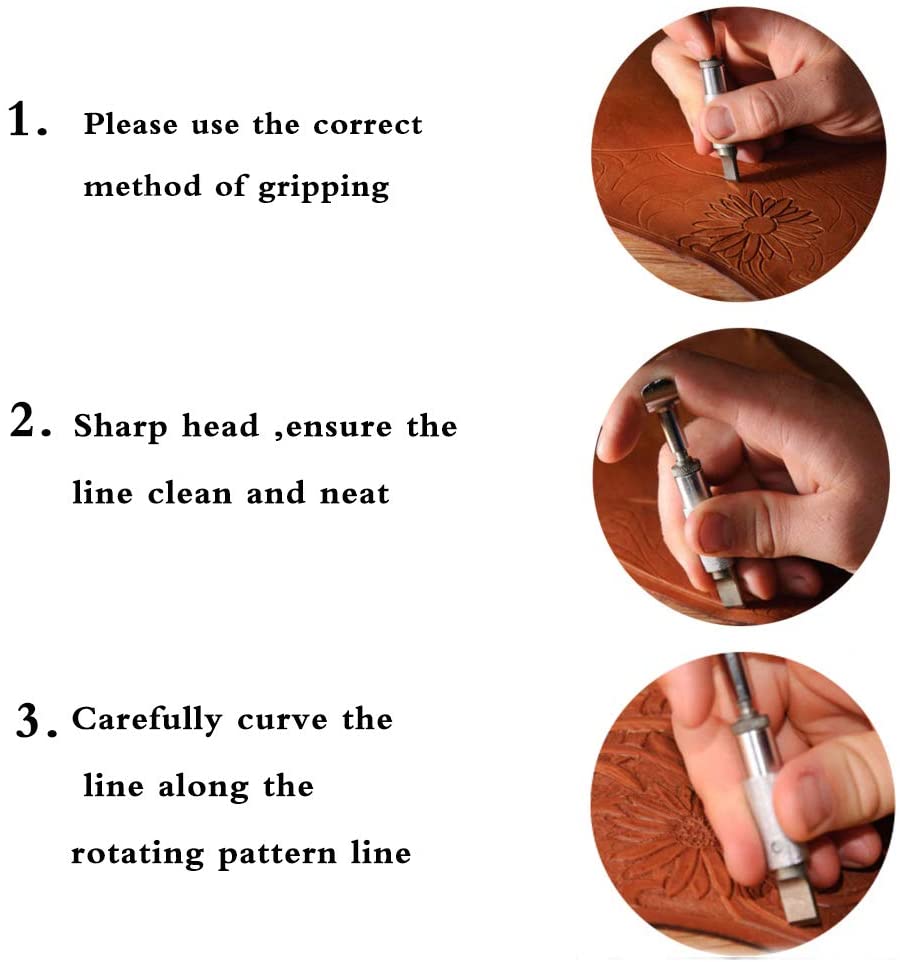 1. Please use the correct method of gripping

2. Sharp head ,ensure the line clean and neat

3. Carefully curve the line along the rotating pattern line