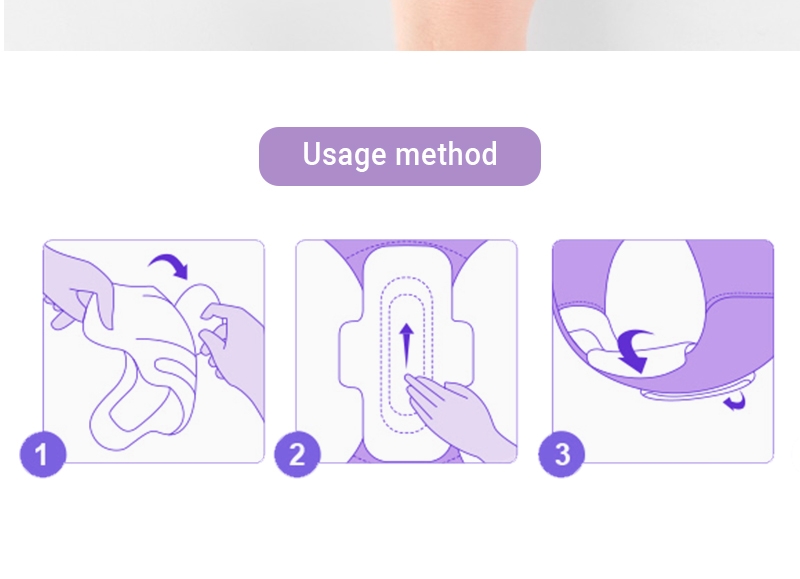 Usage method

1

2

3