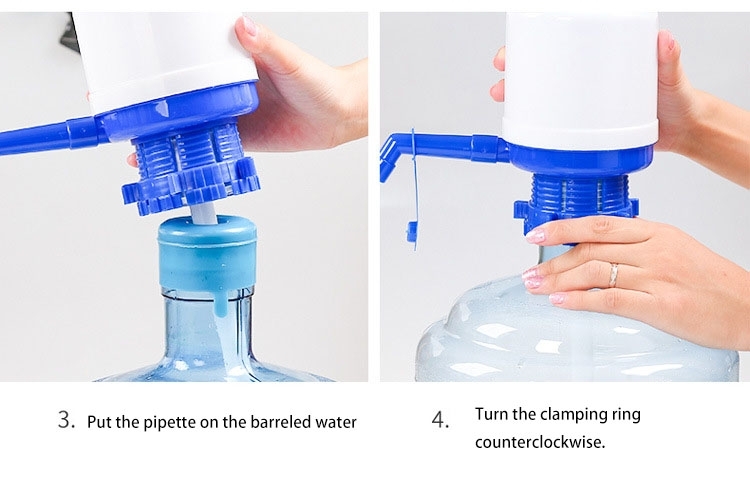 3. Put the pipette on the barreled water

4. Turn the clamping ring counterclockwise.