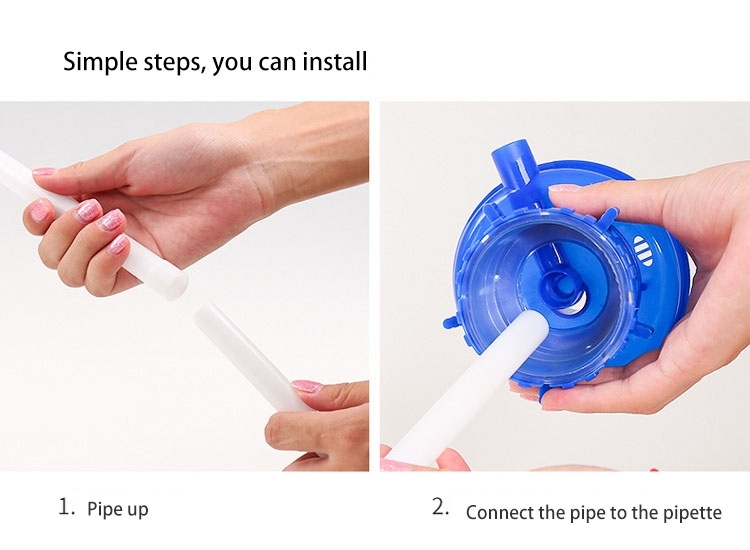 Simple steps, you can install

1. Pipe up

2. Connect the pipe to the pipette