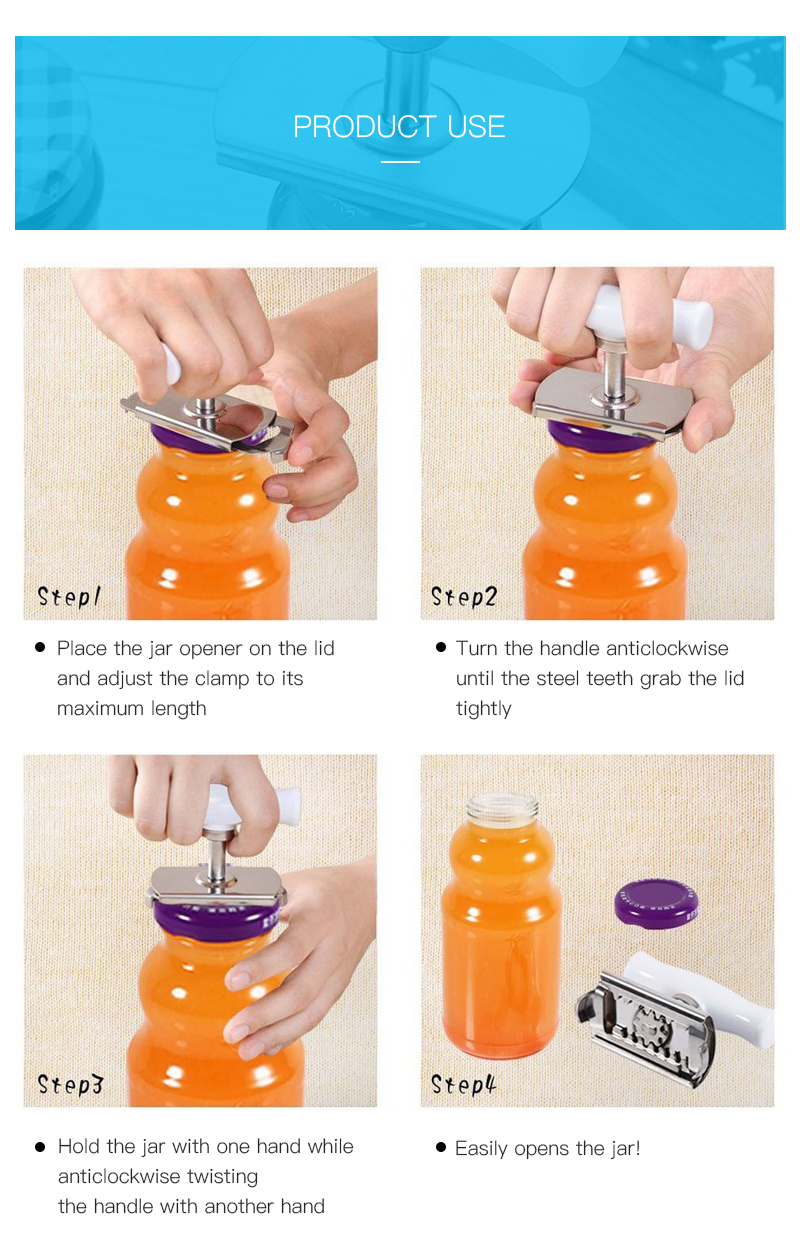 PRODUCT USE

Step1

● Place the jar opener on the lid and adjust the clamp to its maximum length

Step2

● Turn the handle anticlockwise until the steel teeth grab the lid tightly

Step3

● Hold the jar with one hand while anticlockwise twisting the handle with another hand

Step4

● Easily opens the jar!