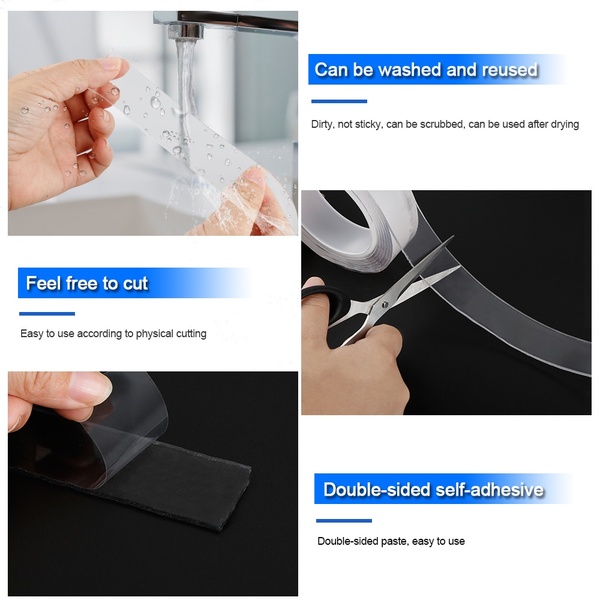 Can be washed and reused

Dirty, not sticky, can be scrubbed, can be used after drying

Feel free to cut

Easy to use according to physical cutting

Double-sided self-adhesive

Double-sided paste, easy to use