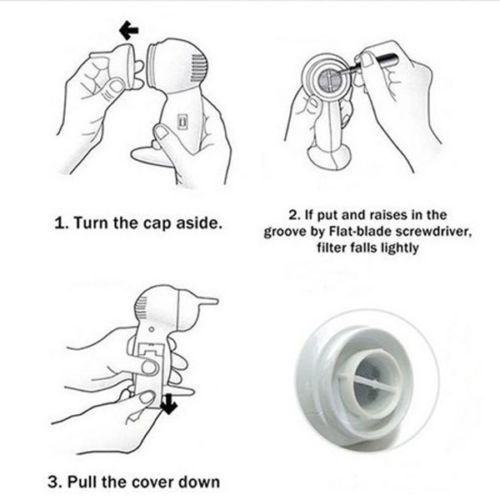 1. Turn the cap aside.

2. If put and raises in the groove by Flat-blade screwdriver, filter falls lightly

3. Pull the cover down